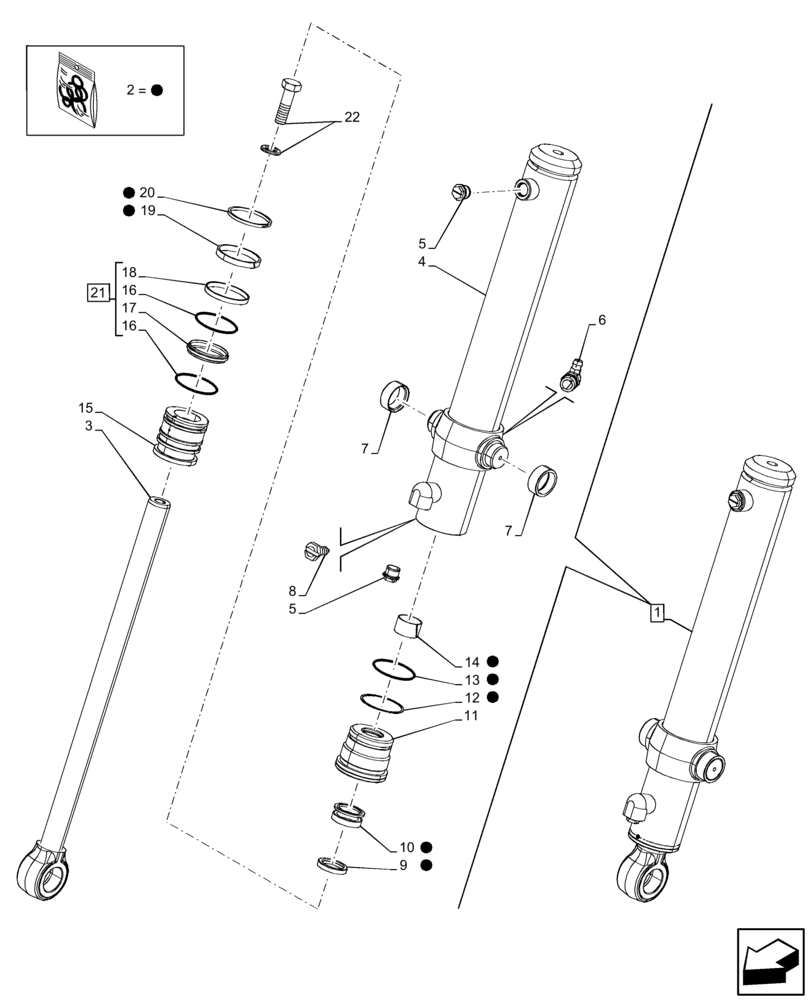 2 = ●

22

● 20
● 19

21
18
16
17
16

15
3

5
4

6

7

7

8
5

14 ●
13 ●
12 ●
11

10 ●
9 ●

1