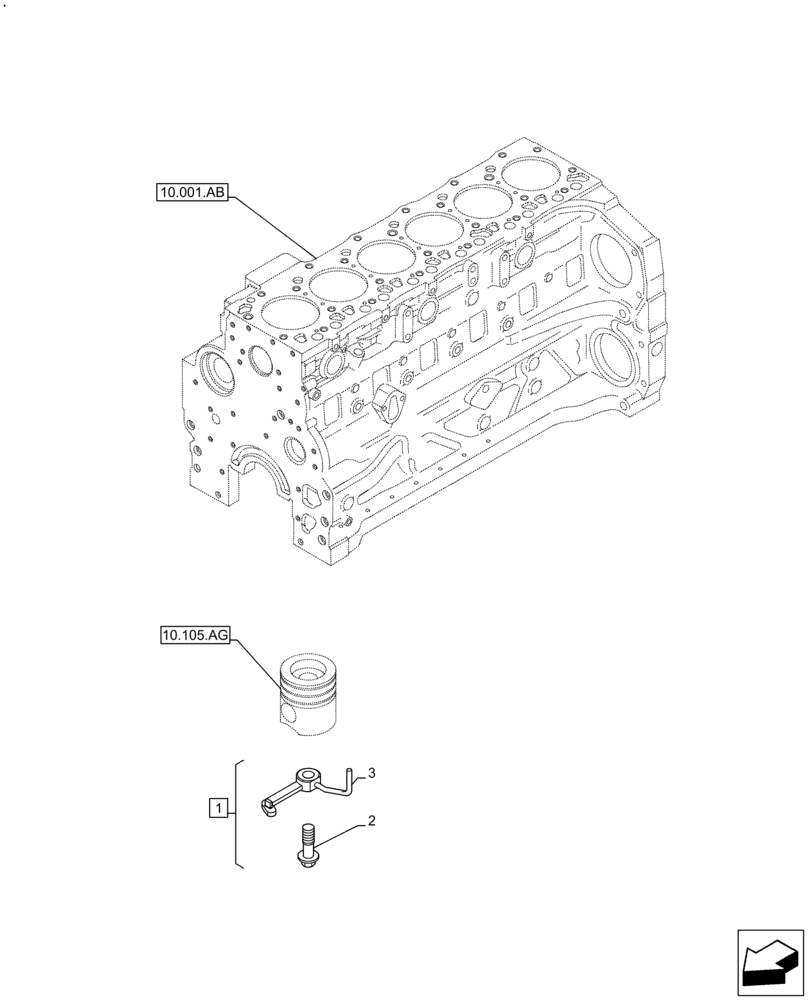 10.001.AB

10.105.AG

1

3

2