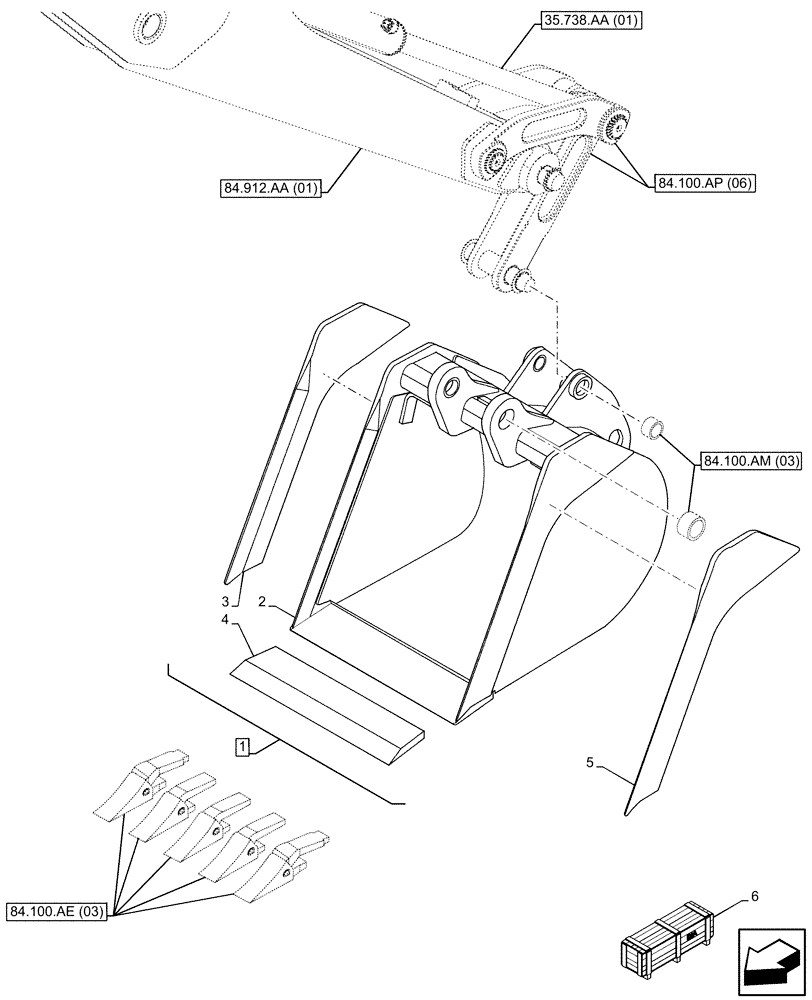 35.738.AA (01)
84.912.AA (01)
84.100.AP (06)
84.100.AM (03)
3
2
4
1
5
84.100.AE (03)
6