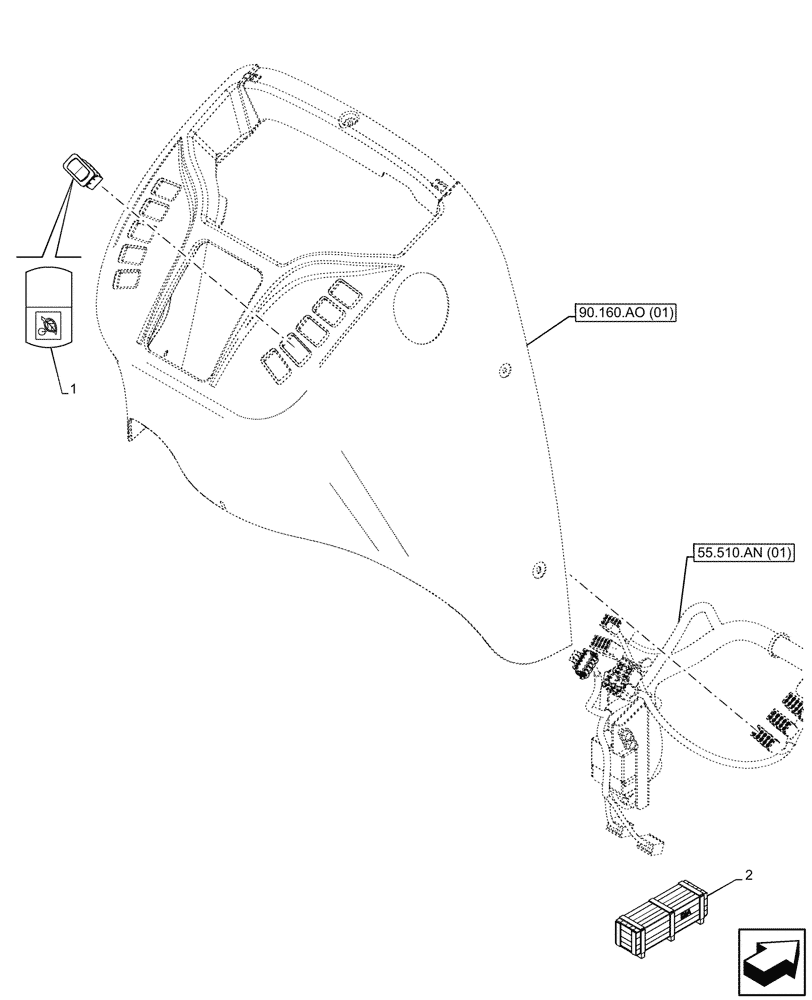 1

90.160.AO (01)

55.510.AN (01)

2