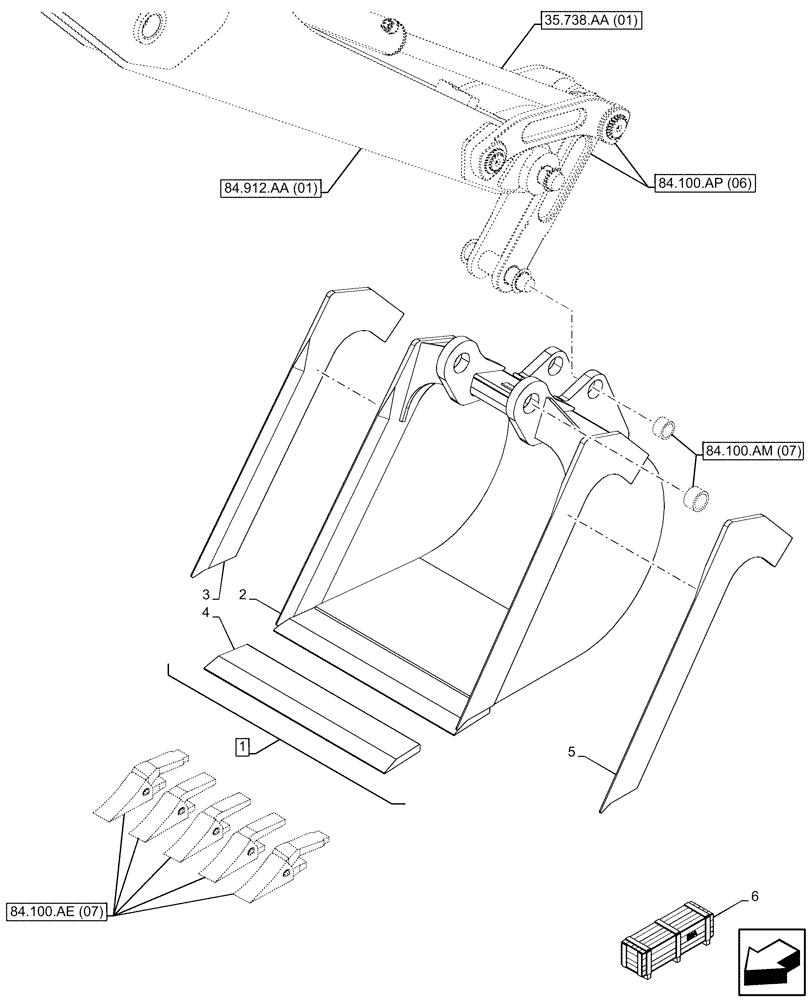 35.738.AA (01)
84.912.AA (01)
84.100.AP (06)
84.100.AM (07)
3
2
4
1
5
84.100.AE (07)
6