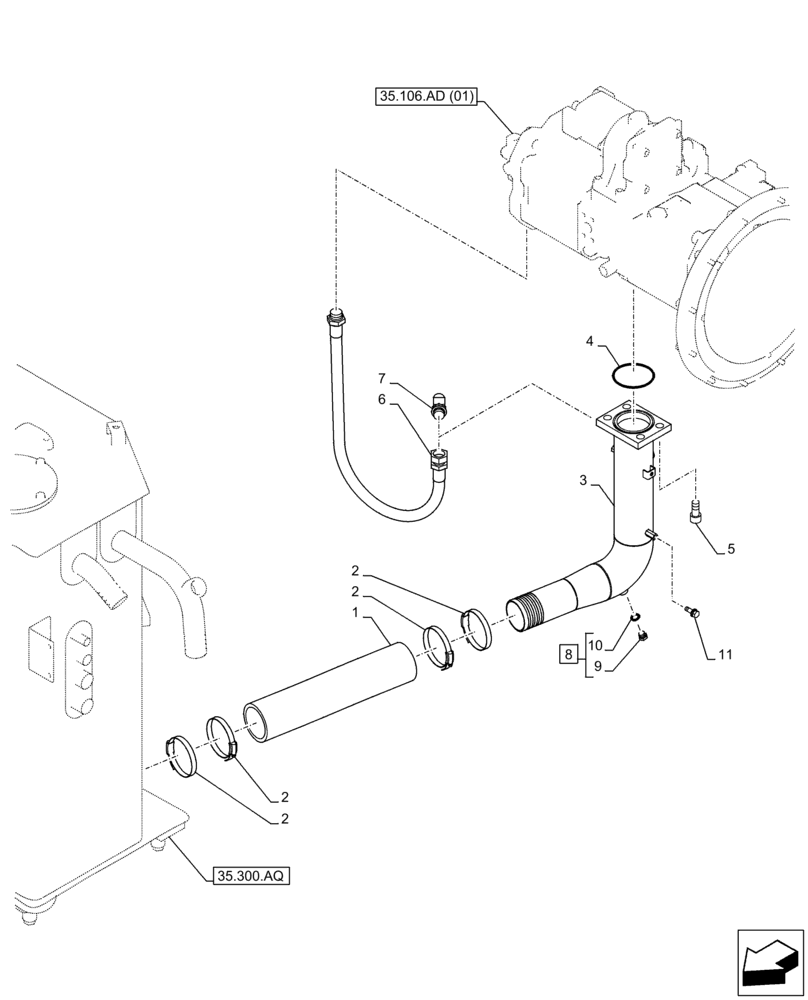 35.106.AD (01)

4

7

6

3

5

2

2

1

8

10

9

11

2

2

35.300.AQ