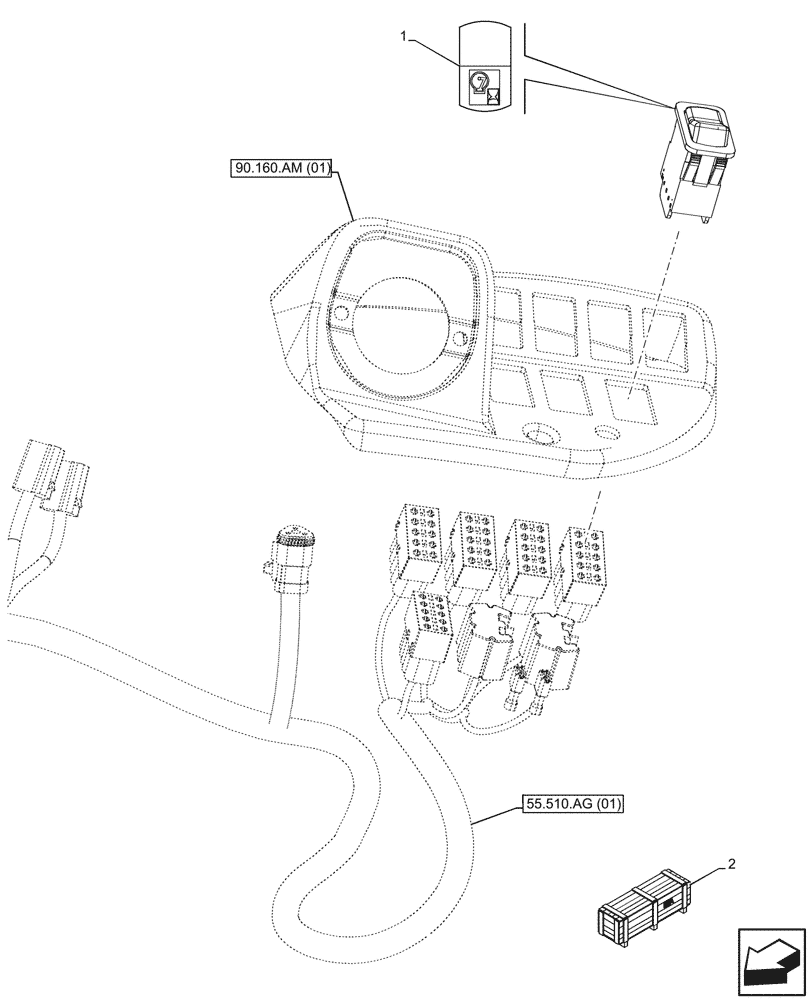 1
90.160.AM (01)
55.510.AG (01)
2