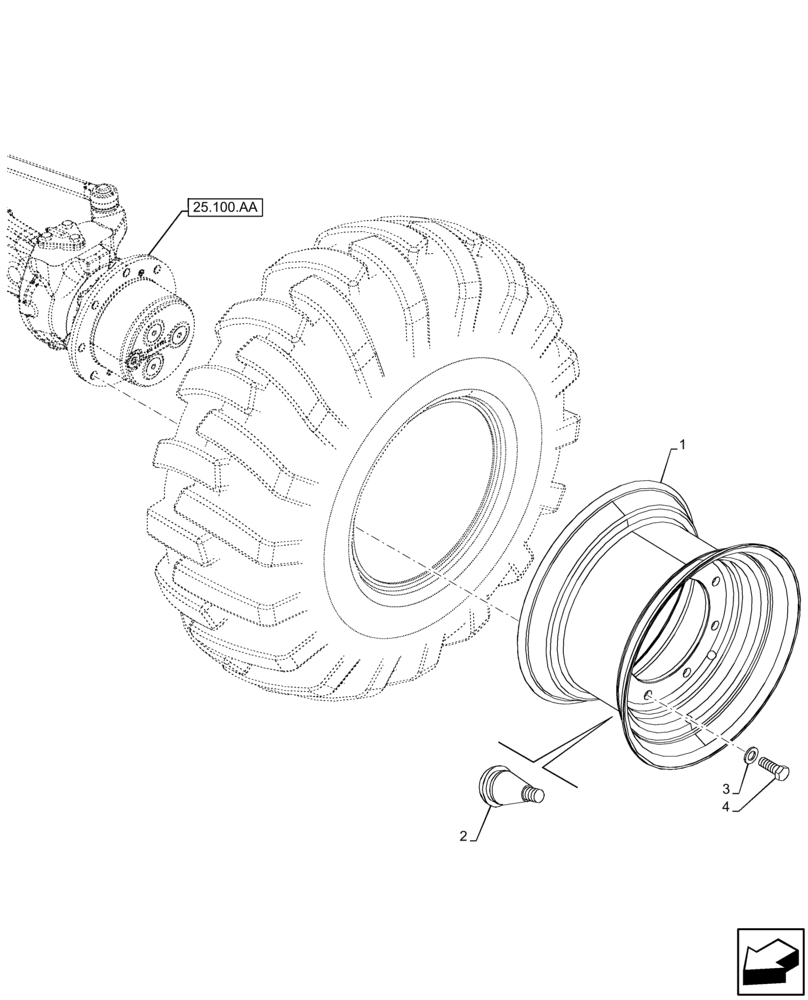 25.100.AA

1

2

3

4