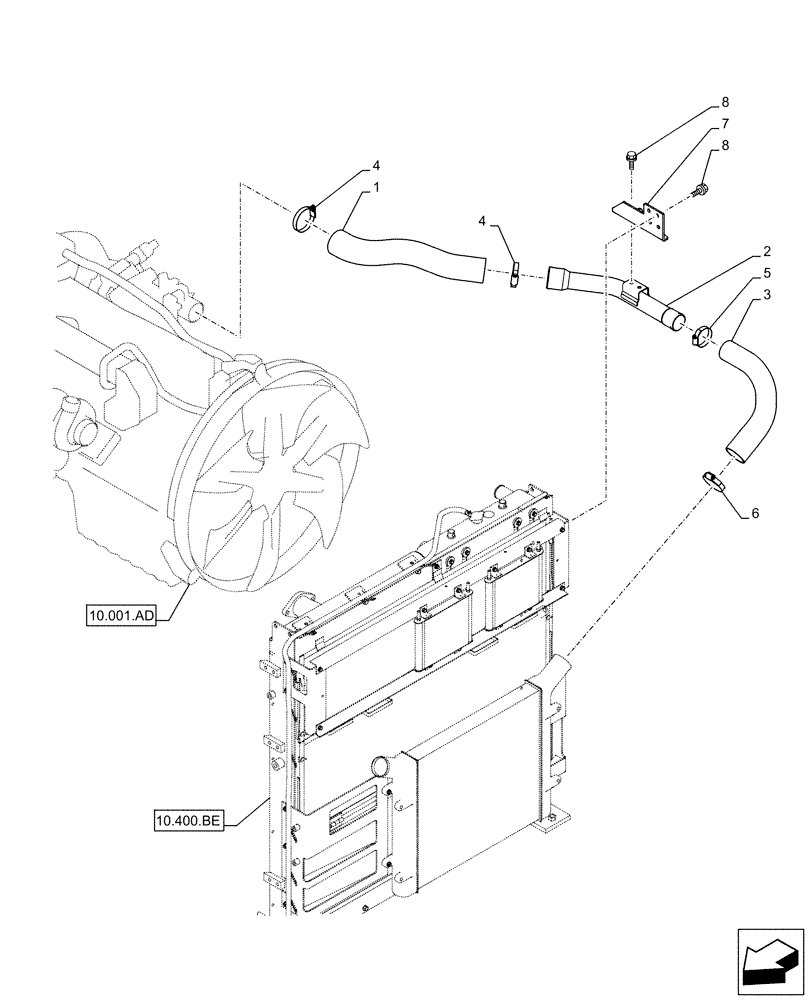 8
7
8
4
1
4
2
5
3
6
10.001.AD
10.400.BE