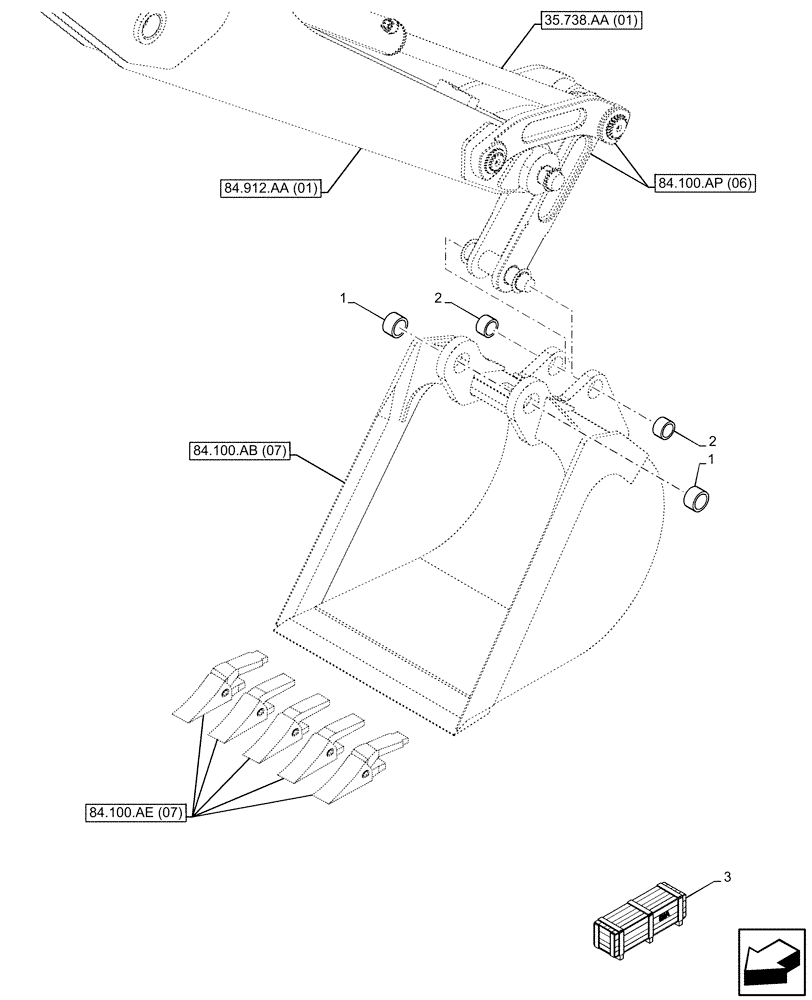 35.738.AA (01)

84.912.AA (01)

84.100.AP (06)

1

2

84.100.AB (07)

2

1

84.100.AE (07)

3