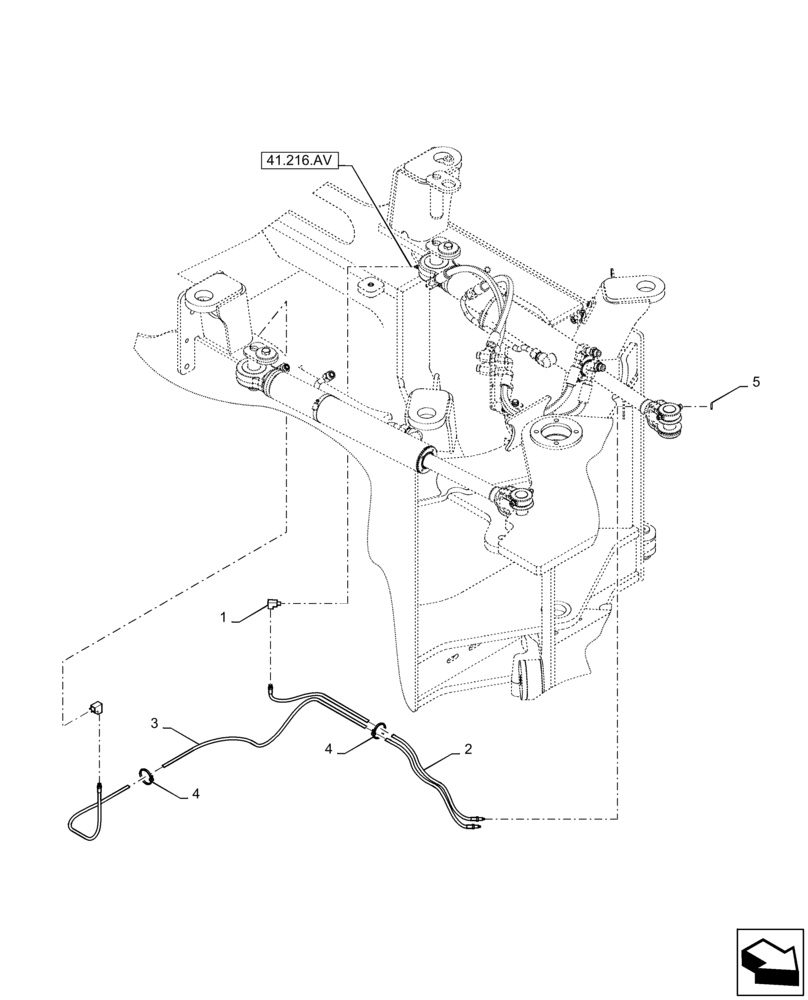 41.216.AV

5

1

3

4

2

4