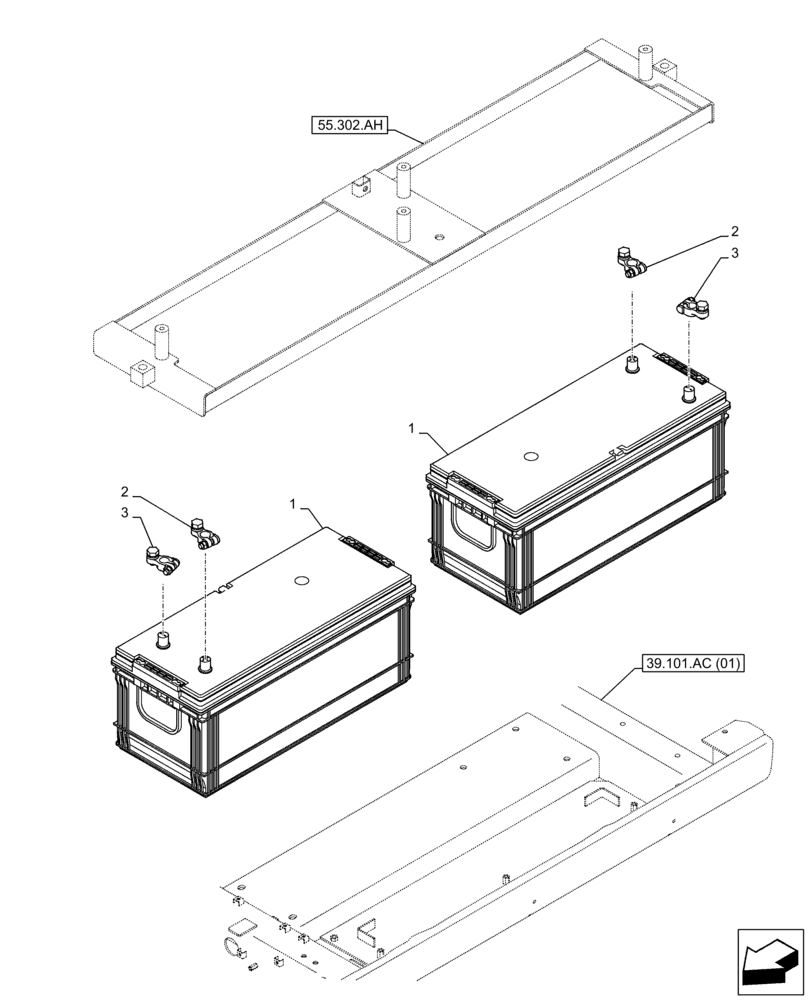 55.302.AH

2

3

1

2

3

1

39.101.AC (01)