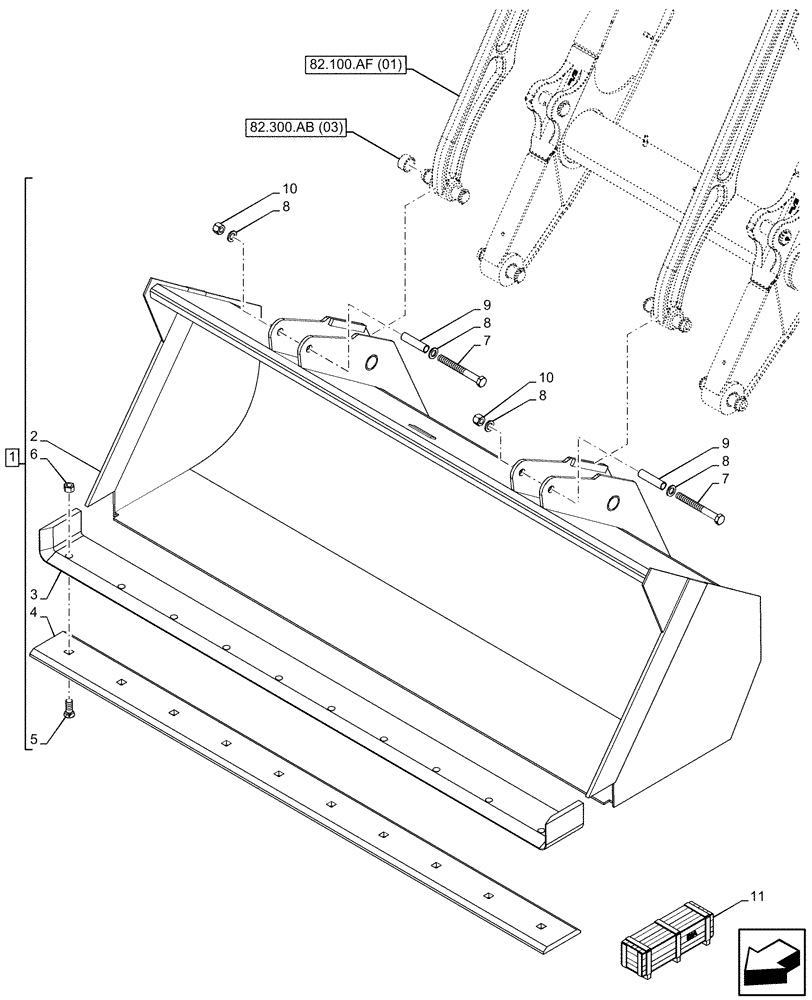 82.100.AF (01)

82.300.AB (03)

10
8
9
8
7
10
8
9
8
7
1
2
6
3
4
5
11