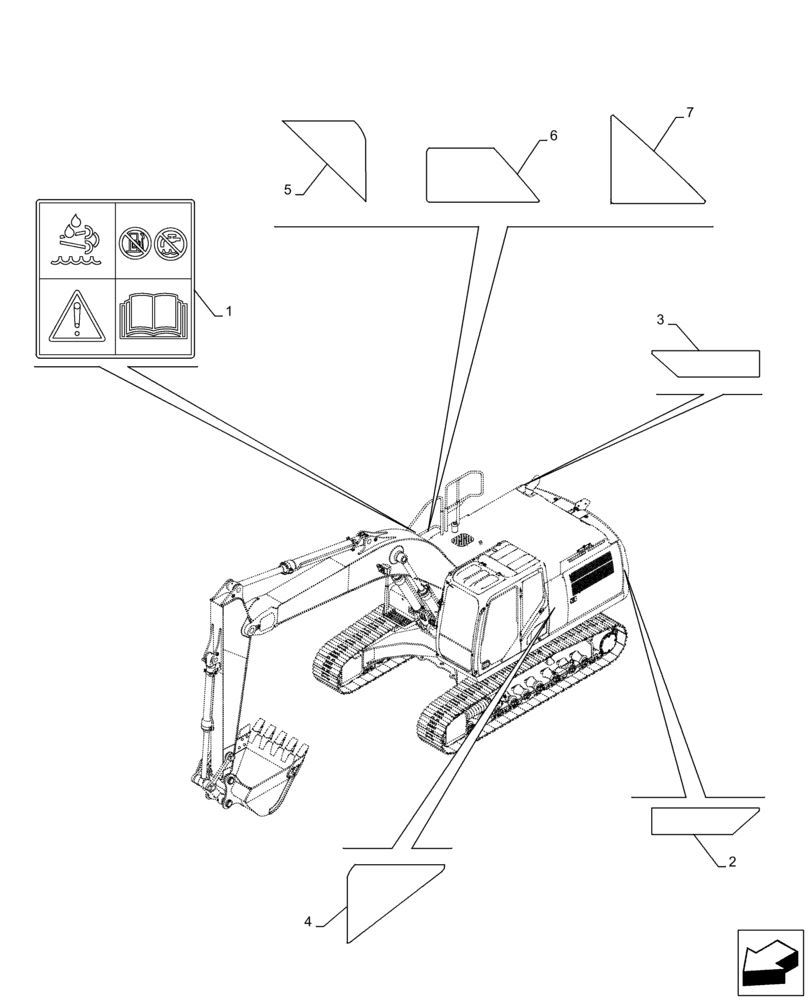 5
6
7
1
3
2
4