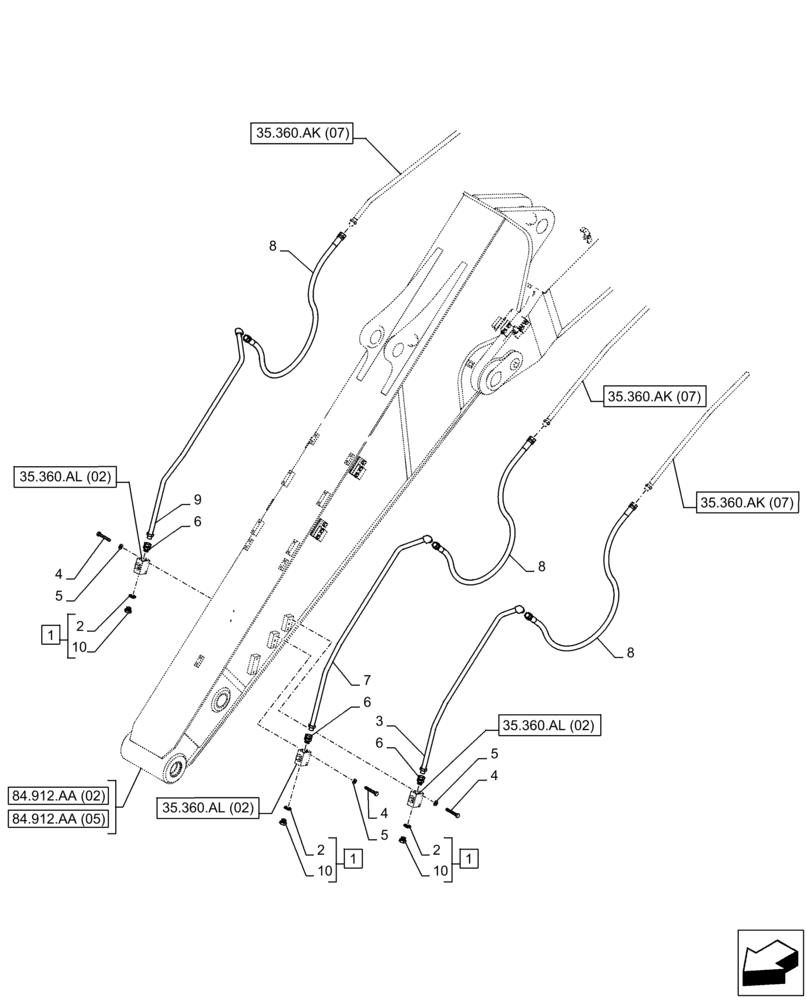 35.360.AK (07)

8

35.360.AK (07)

35.360.AK (07)

35.360.AL (02)

9

6

4

5

1

2

10

8

8

7

6

3

35.360.AL (02)

6

5

4

84.912.AA (02)

84.912.AA (05)

35.360.AL (02)

4

5

2

10

1

2

10

1