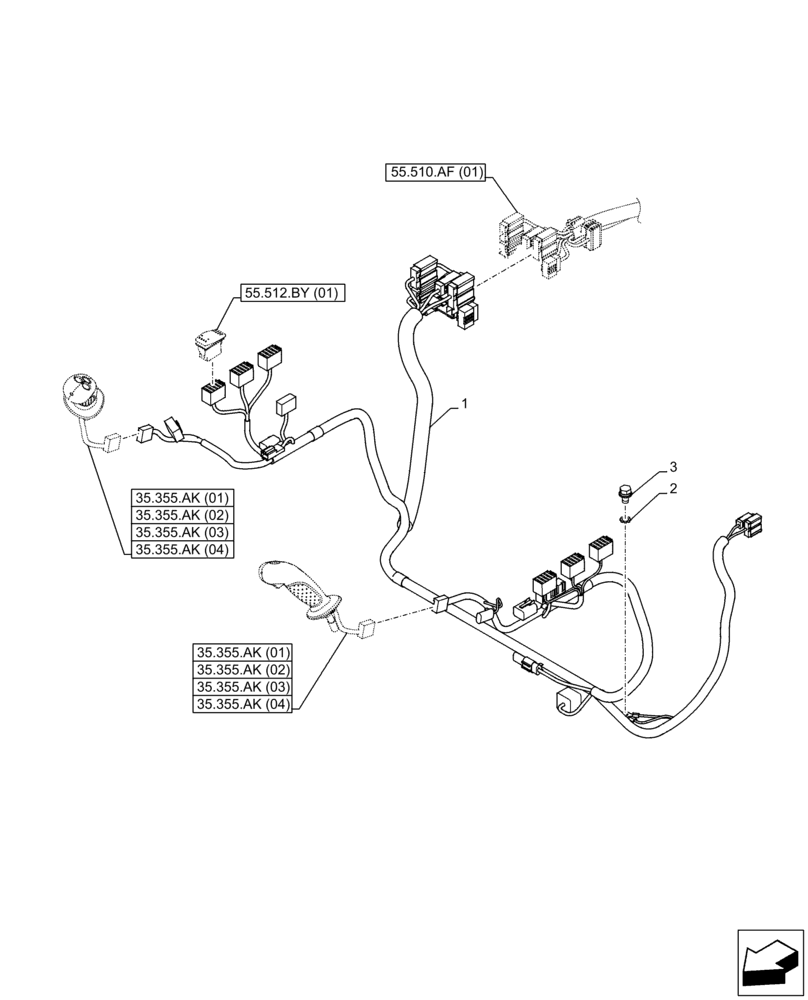 55.510.AF (01)

55.512.BY (01)

1

3

2

35.355.AK (01)
35.355.AK (02)
35.355.AK (03)
35.355.AK (04)

35.355.AK (01)
35.355.AK (02)
35.355.AK (03)
35.355.AK (04)