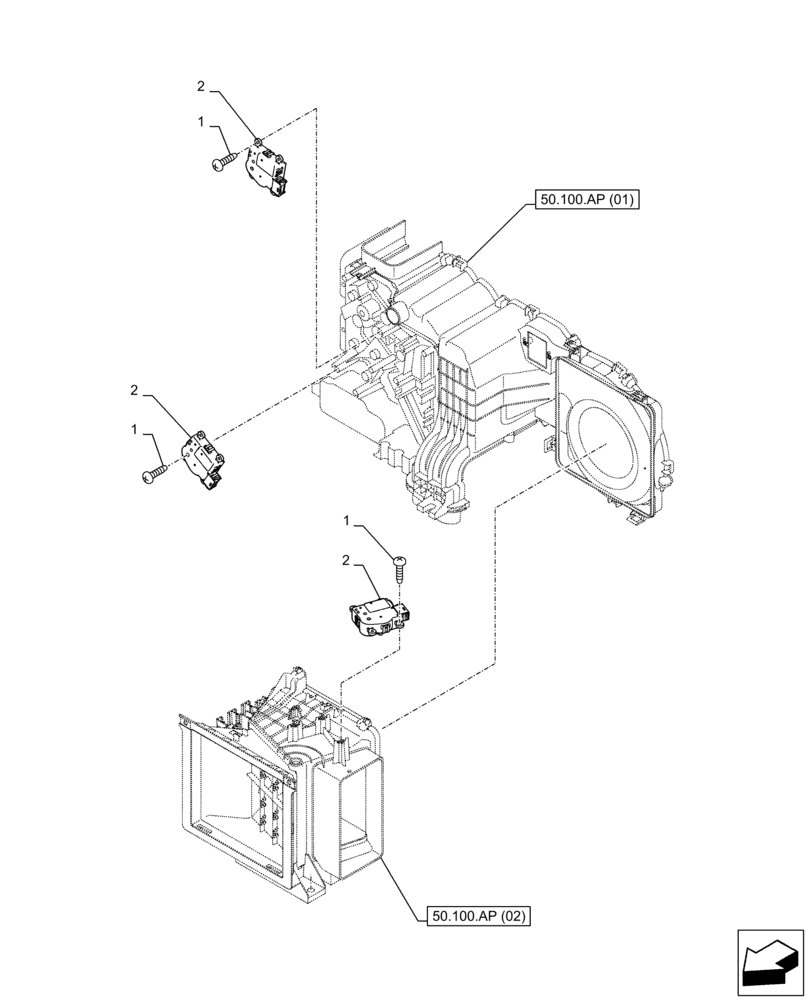 2
1
50.100.AP (01)
2
1
1
2
50.100.AP (02)