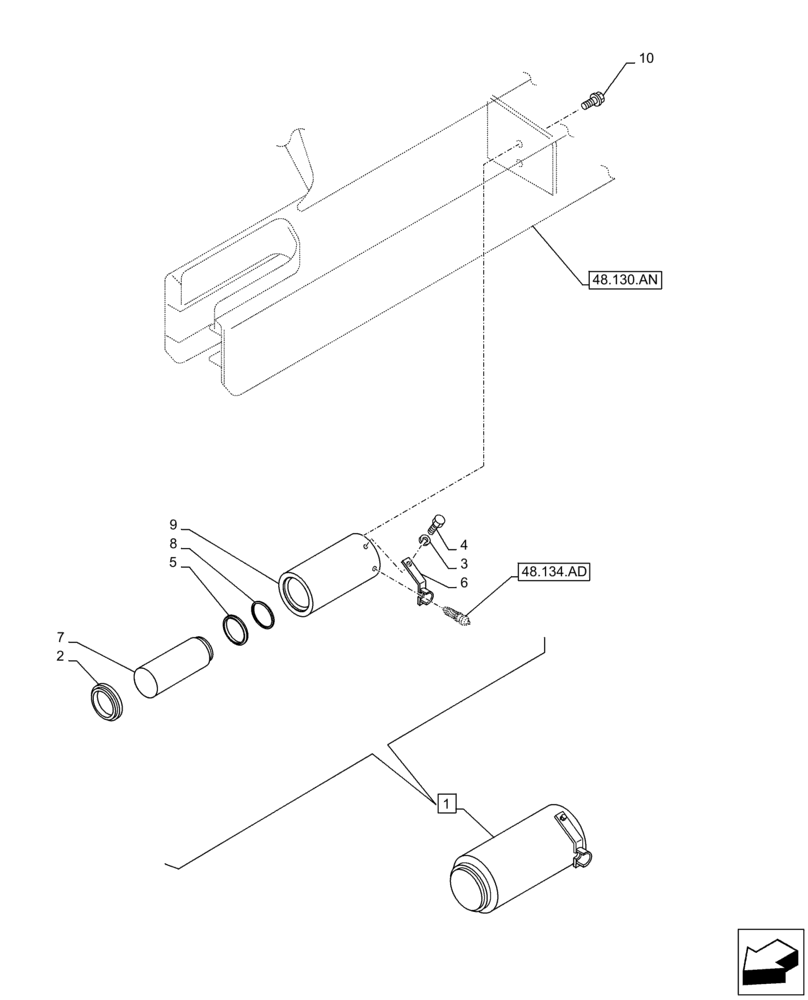 10

48.130.AN

9
8
5
4
3
6
48.134.AD
7
2

1