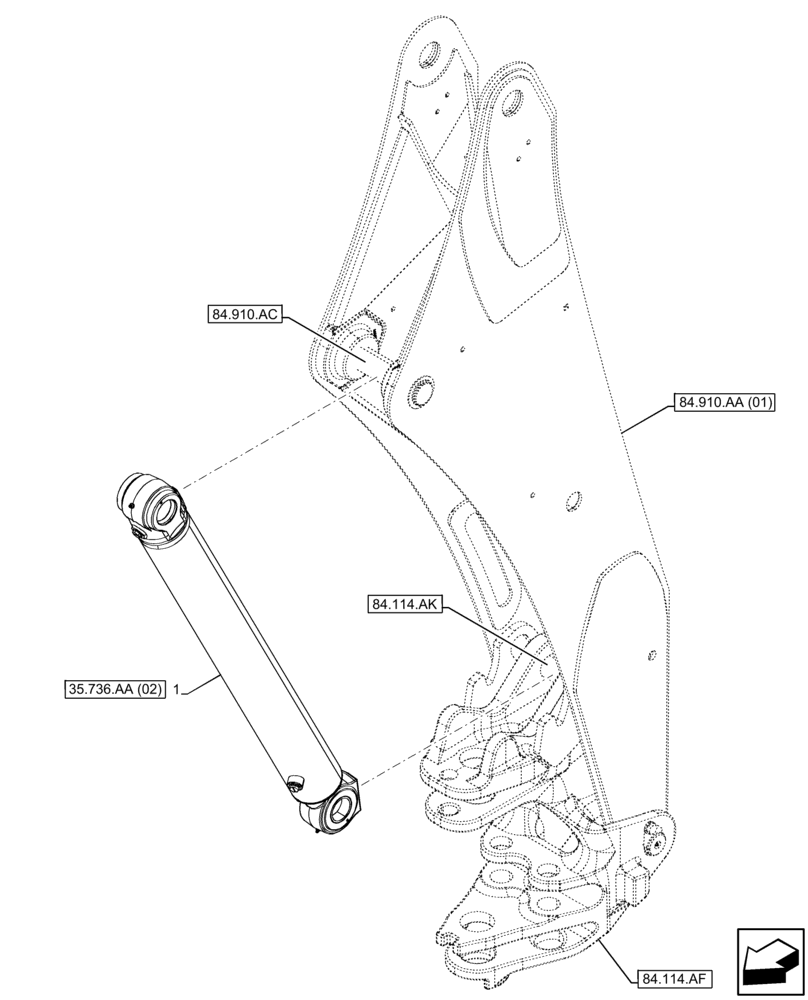 84.910.AC

84.910.AA (01)

84.114.AK

35.736.AA (02) 1

84.114.AF