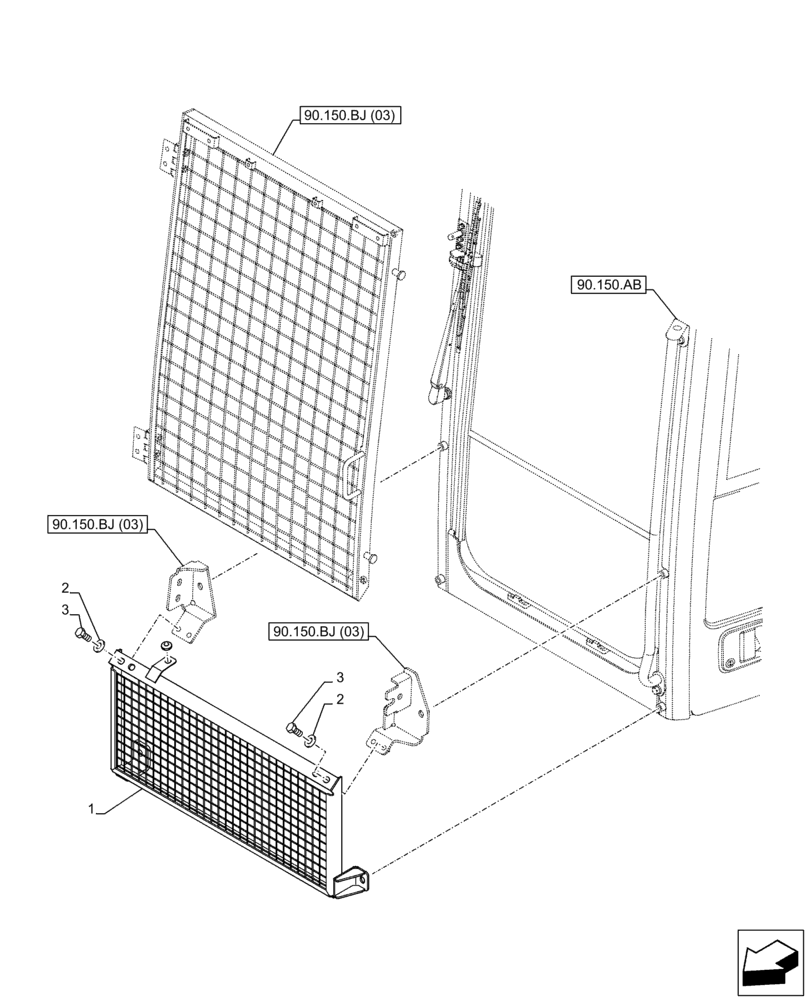 90.150.BJ (03)

90.150.AB

90.150.BJ (03)

2

3

90.150.BJ (03)

3

2

1