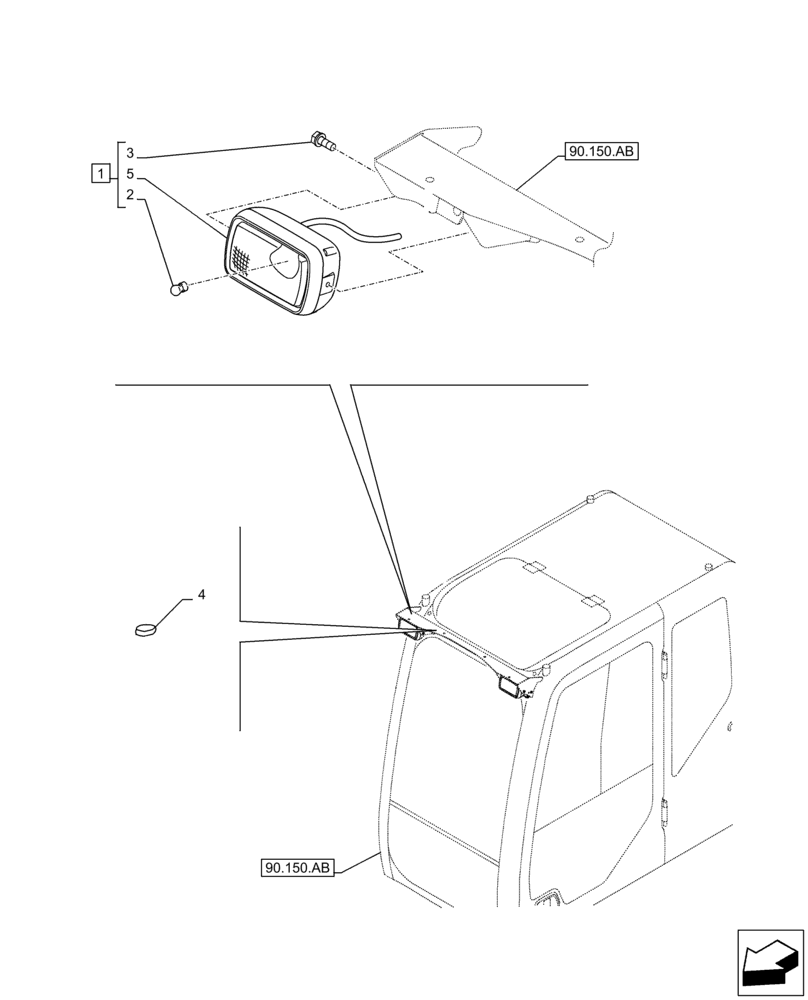 1
3
5
2
90.150.AB
4
90.150.AB