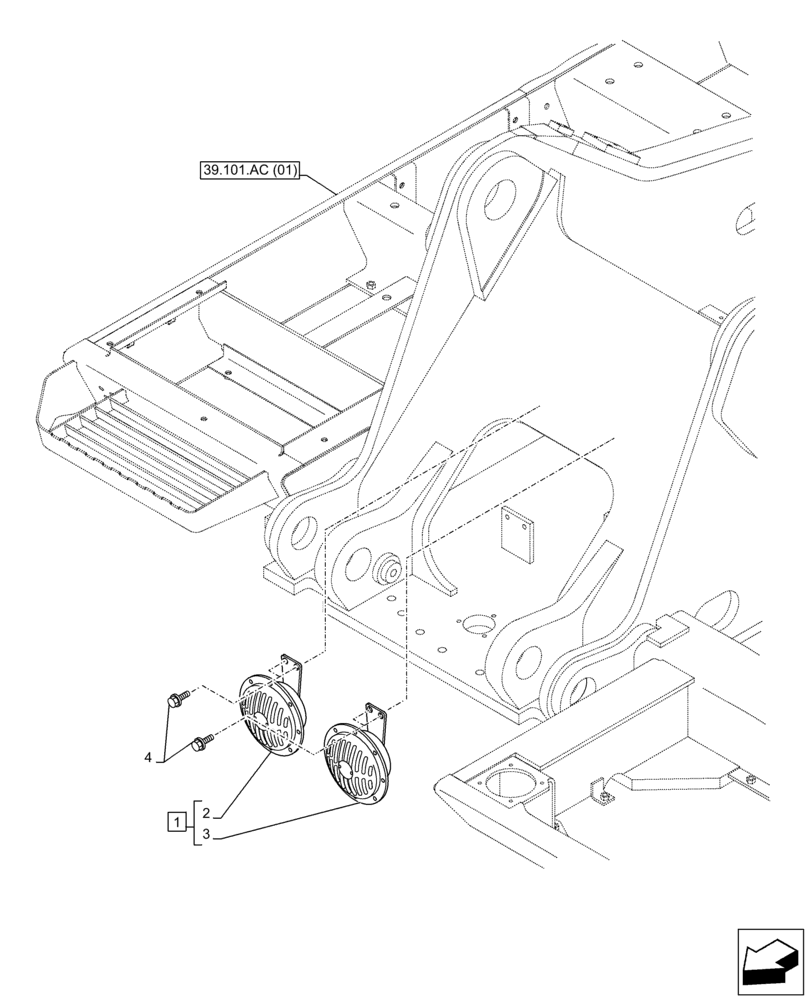 39.101.AC (01)

4

1

2

3