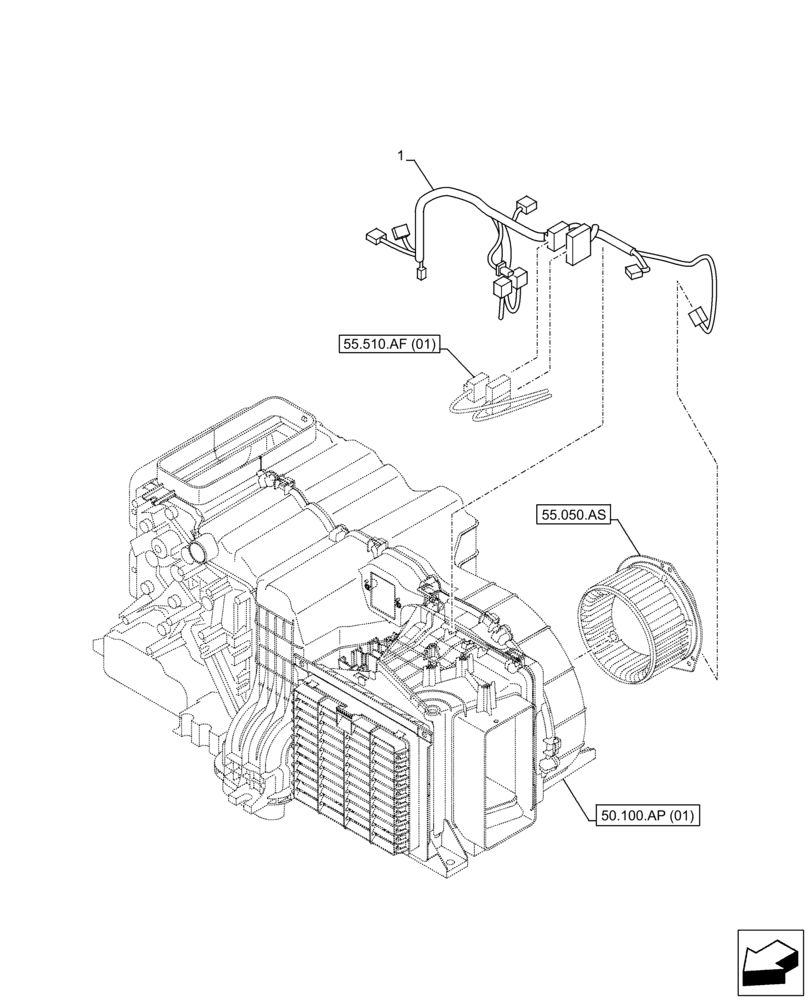 1

55.510.AF (01)

55.050.AS

50.100.AP (01)