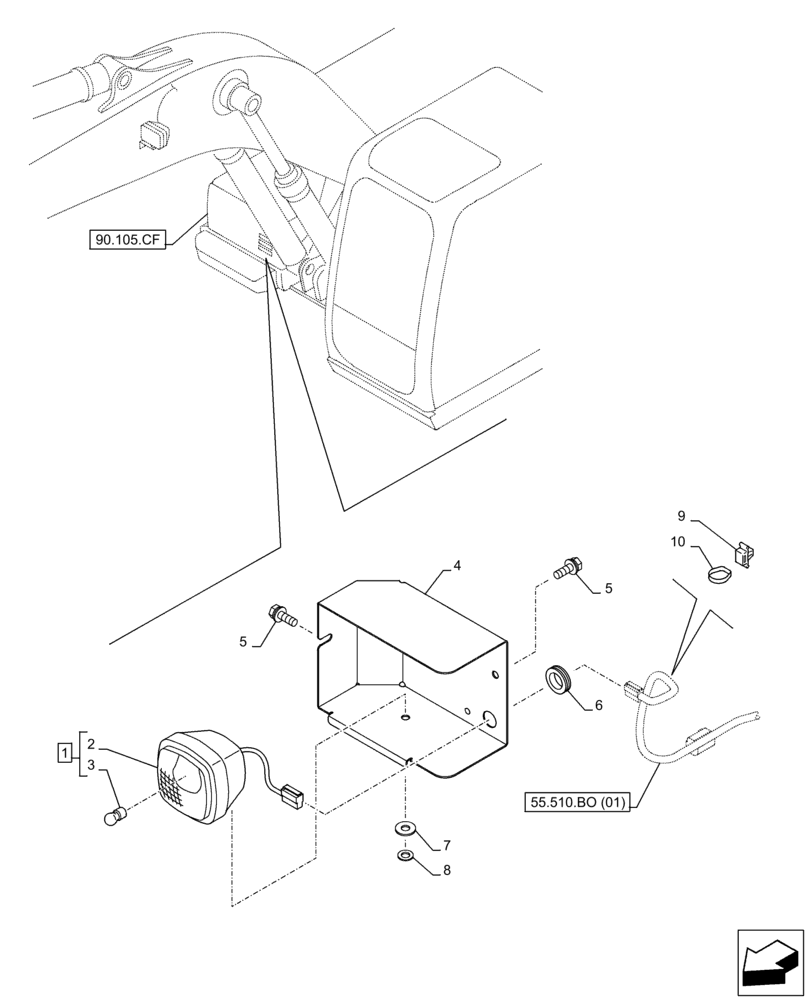 90.105.CF

9
10
4
5
5
6
1
2
3
55.510.BO (01)
7
8