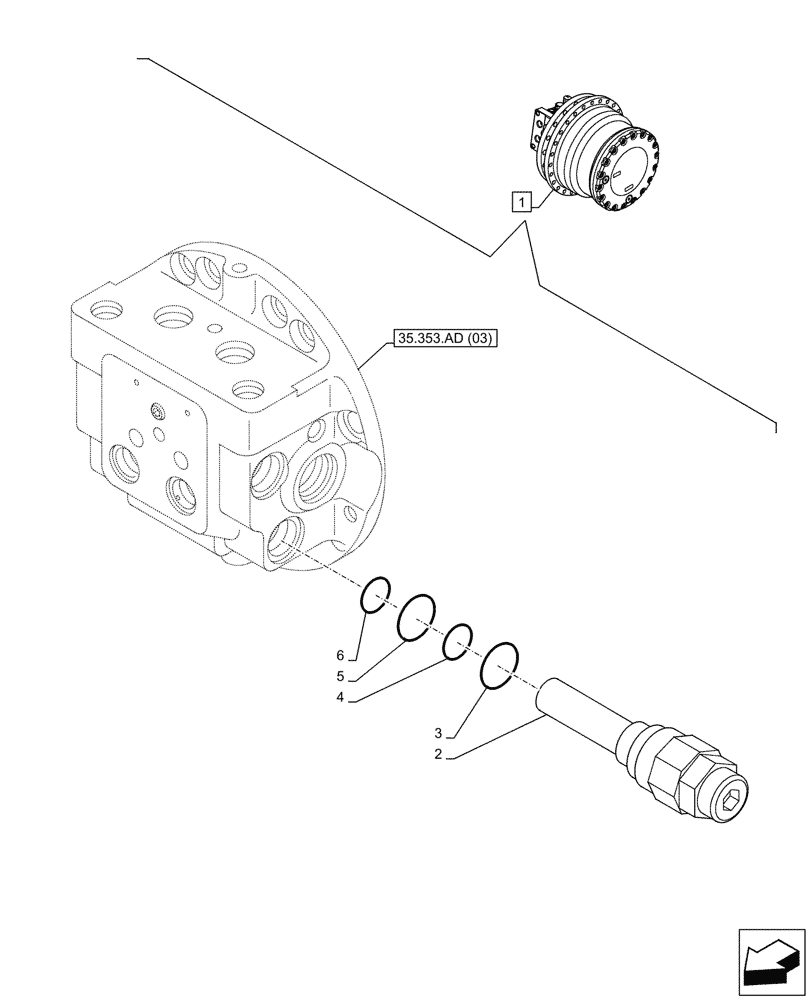 1

35.353.AD (03)

6

5

4

3

2