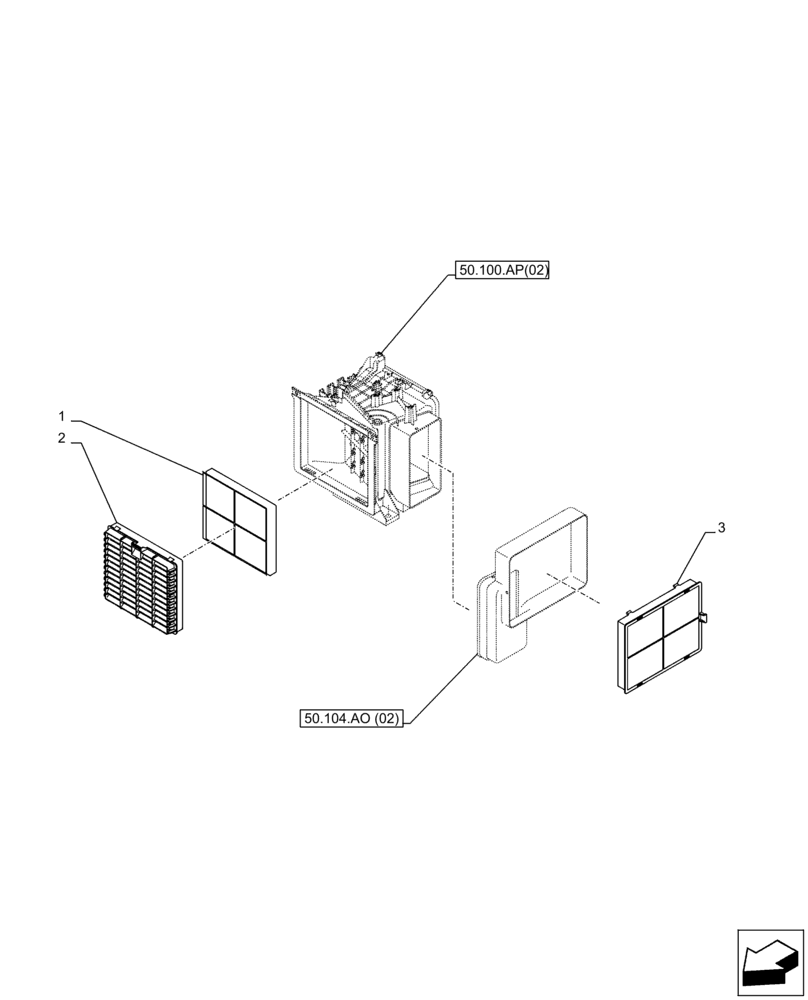 50.100.AP(02)

1

2

3

50.104.AO (02)