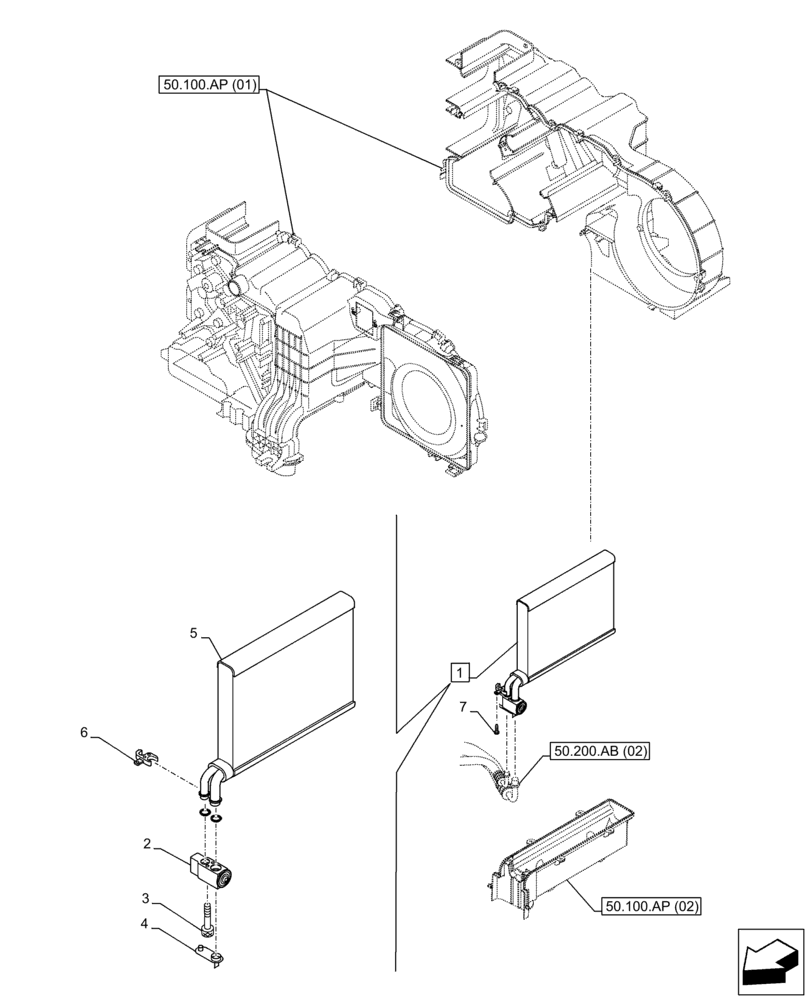 50.100.AP (01)

5

6

2

3

4

1

7

50.200.AB (02)

50.100.AP (02)