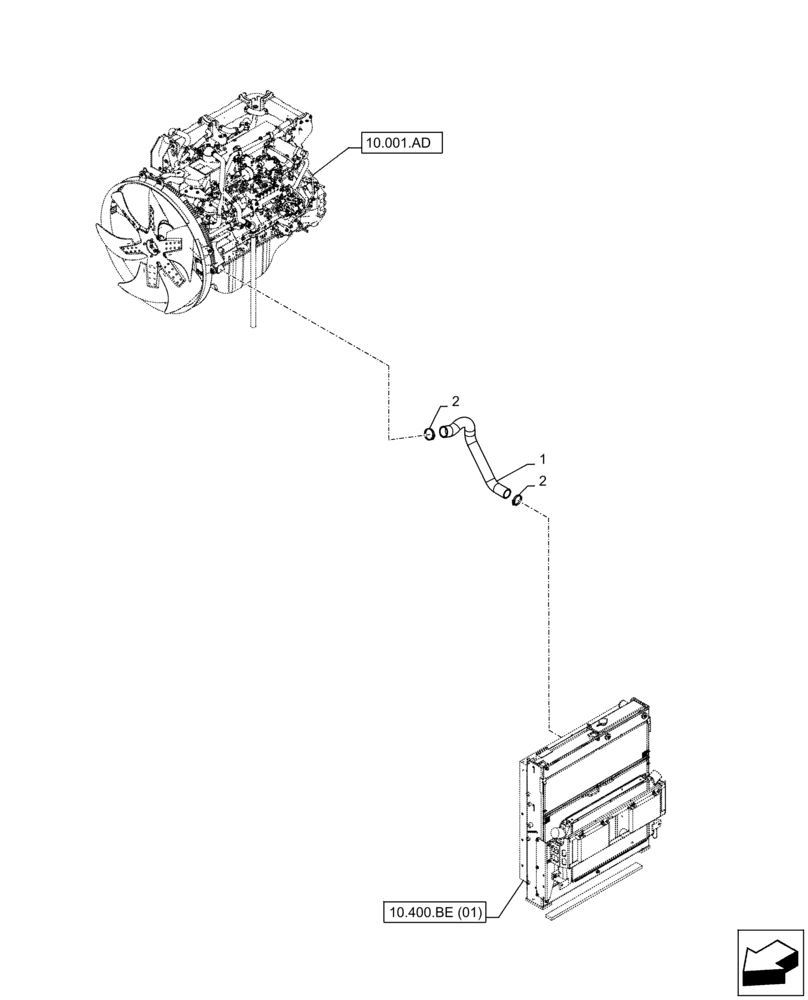 10.001.AD

2

1

2

10.400.BE (01)