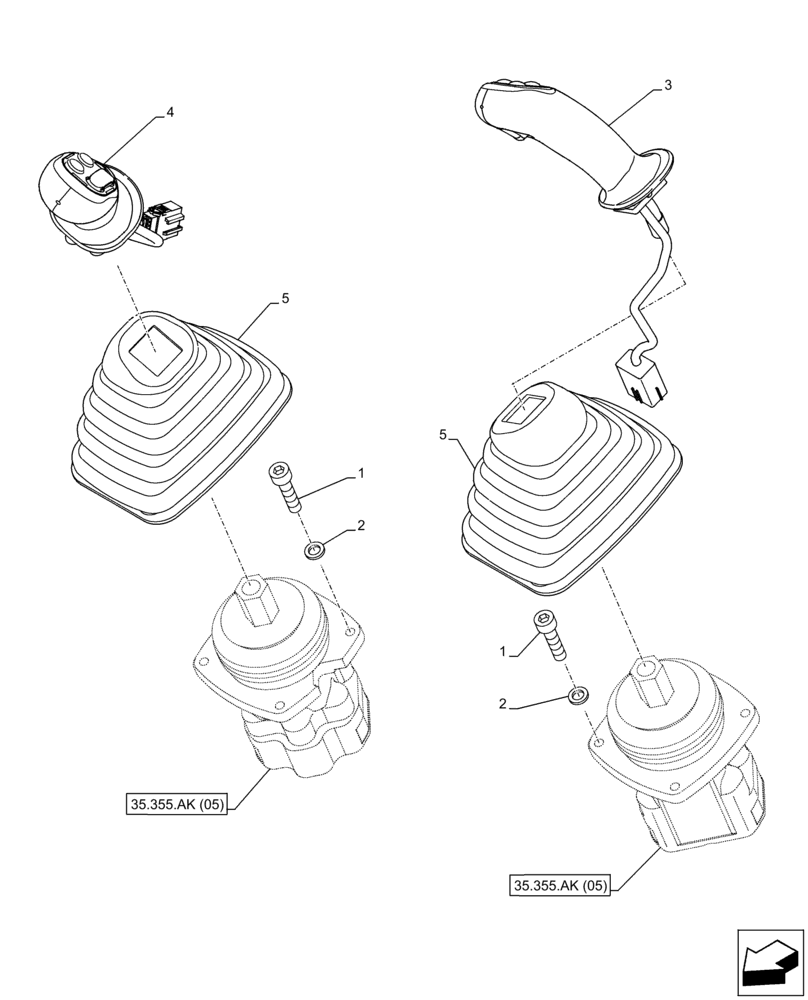 4

3

5

5

1

2

1

2

35.355.AK (05)

35.355.AK (05)