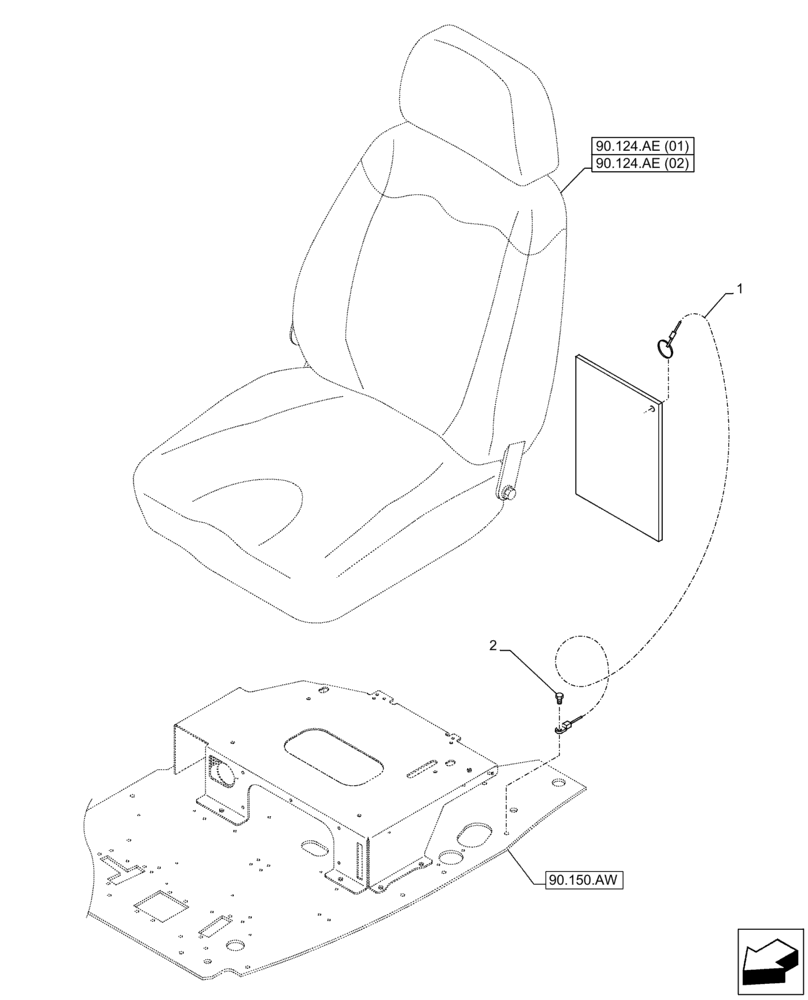 90.124.AE (01)
90.124.AE (02)

1

2

90.150.AW