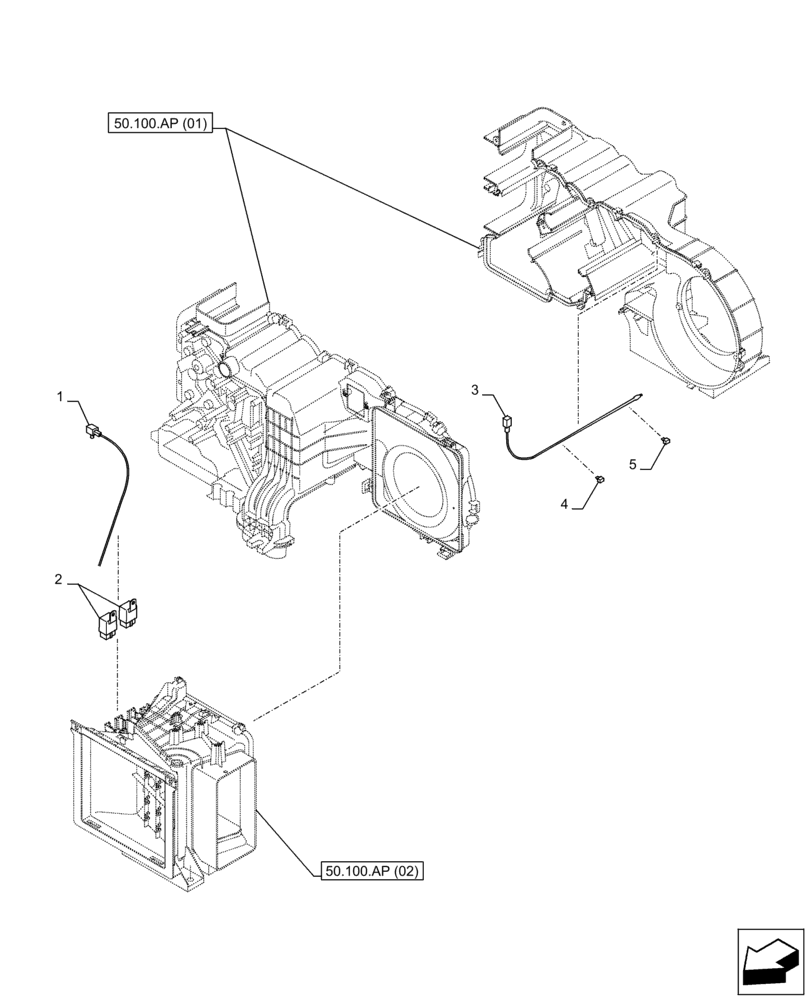 50.100.AP (01)

1

2

3

4

5

50.100.AP (02)