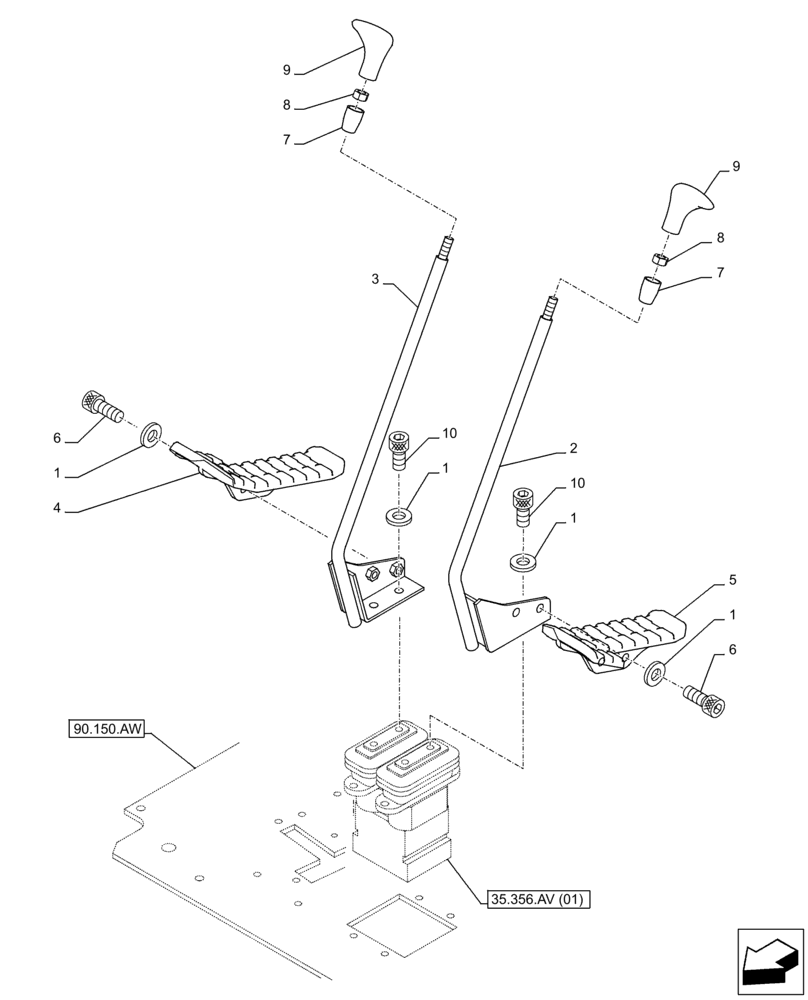 9
8
7
9
8
7
3
2
6
1
4
10
1
10
1
5
1
6
90.150.AW
35.356.AV (01)