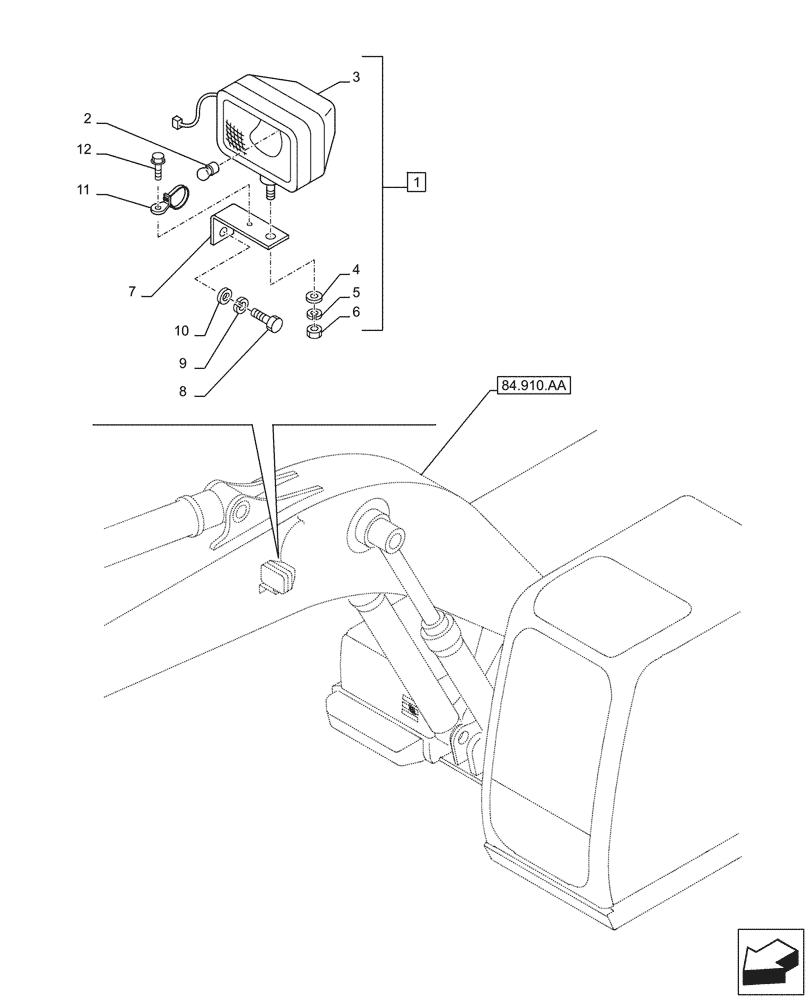 3
2
12
11
1
7
4
5
6
10
9
8
84.910.AA