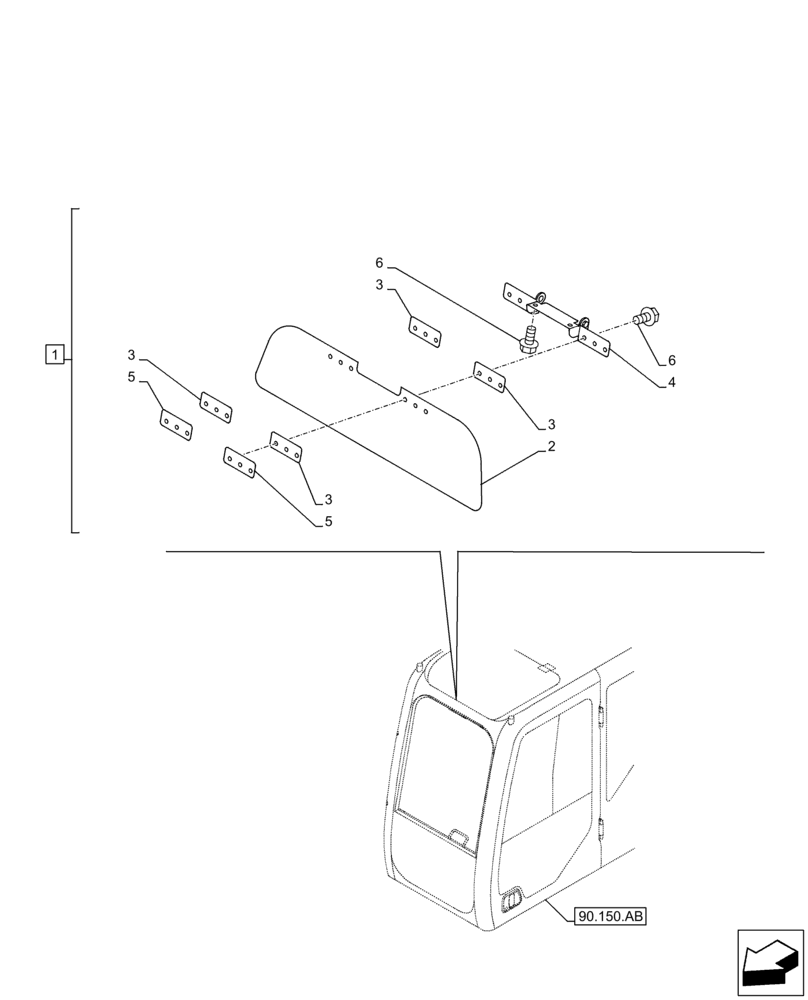 1
6
3
3
5
6
4
3
2
3
5
90.150.AB