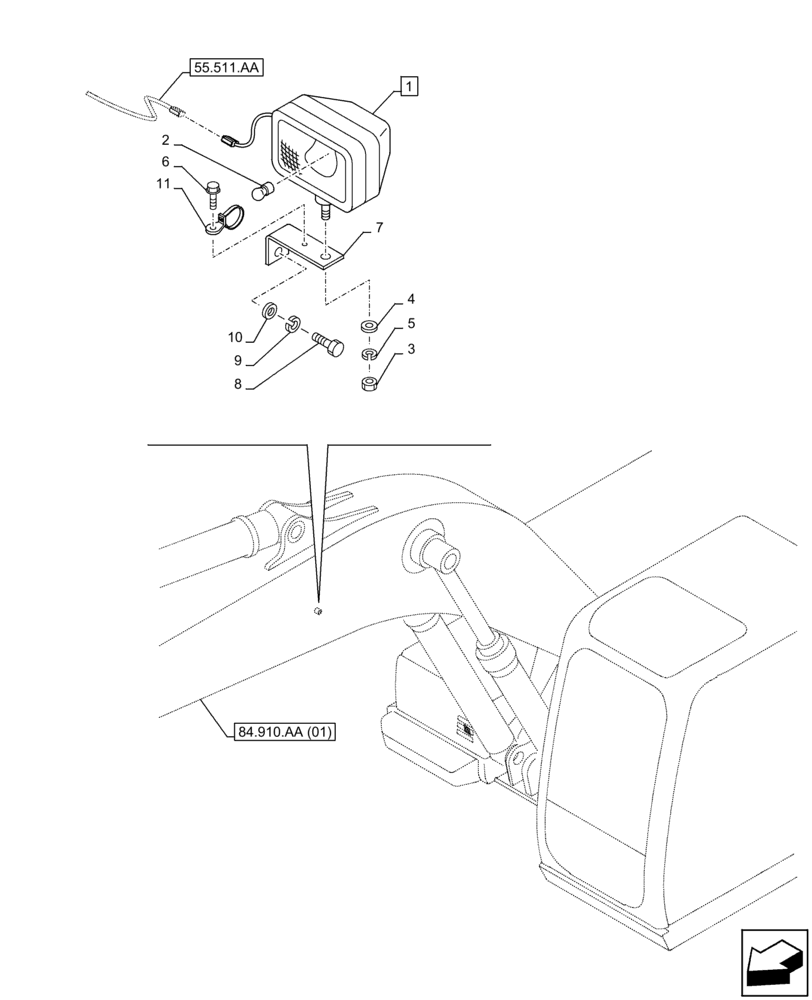 55.511.AA
1
2
6
11
7
4
5
3
10
9
8
84.910.AA (01)