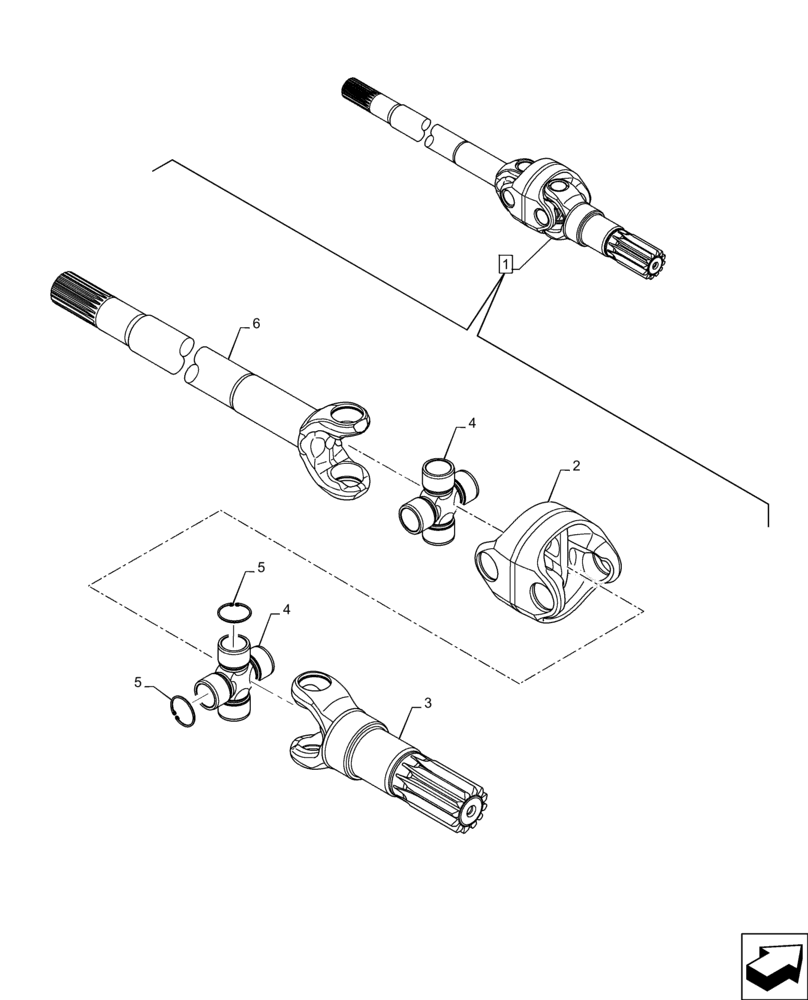 1
6
4
2
5
4
5
3