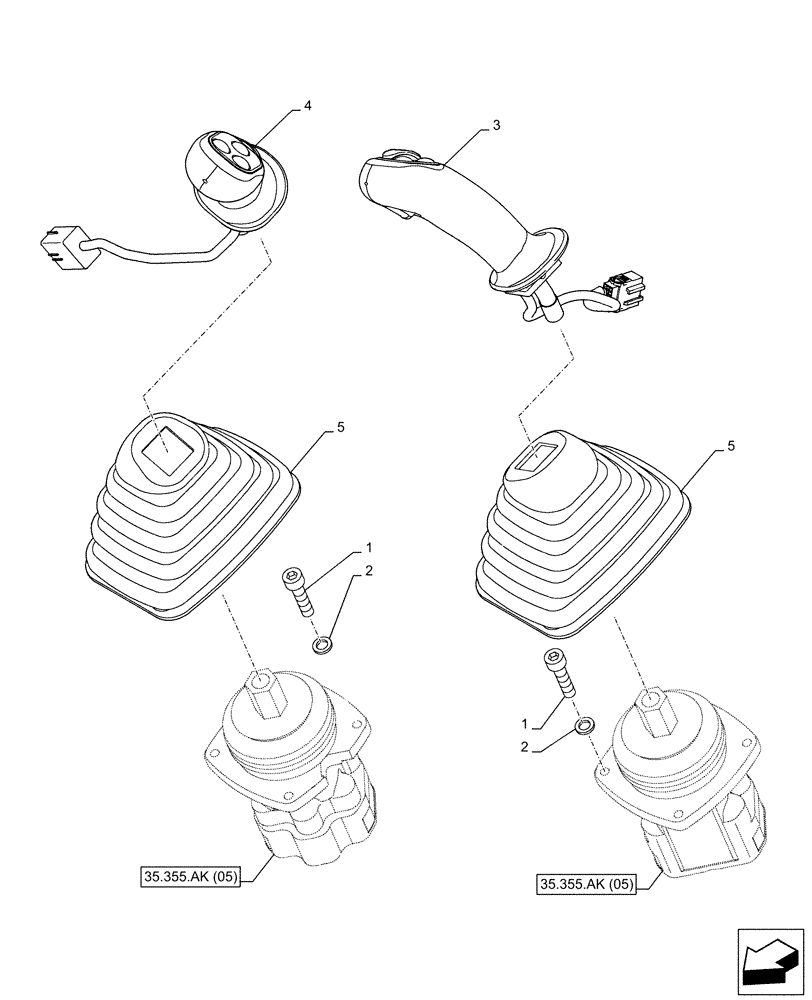 4
3
5
5
1
2
1
2
35.355.AK (05)
35.355.AK (05)