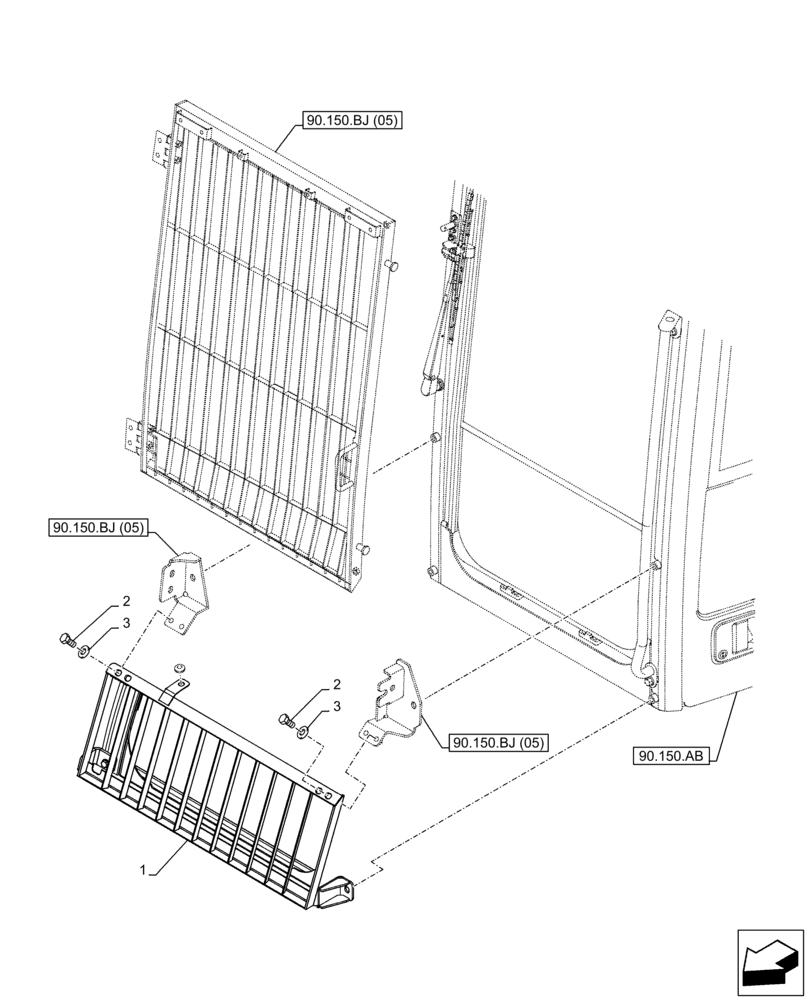 90.150.BJ (05)

90.150.BJ (05)

2

3

2

3

90.150.BJ (05)

90.150.AB

1