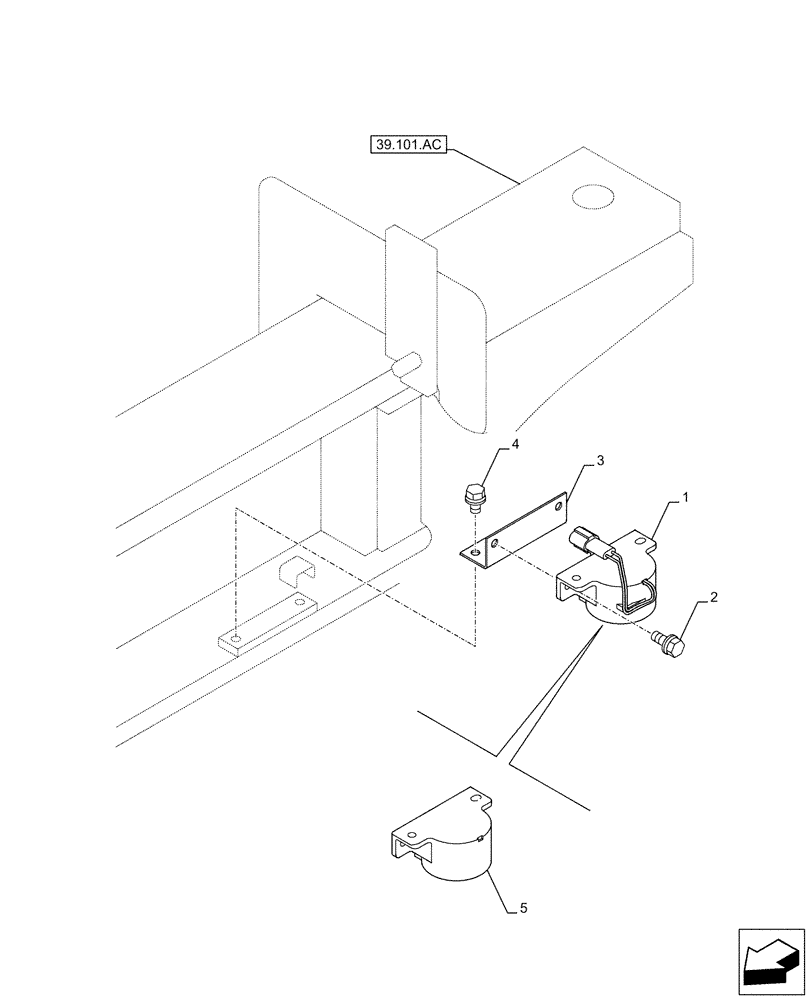 39.101.AC

4

3

1

2

5