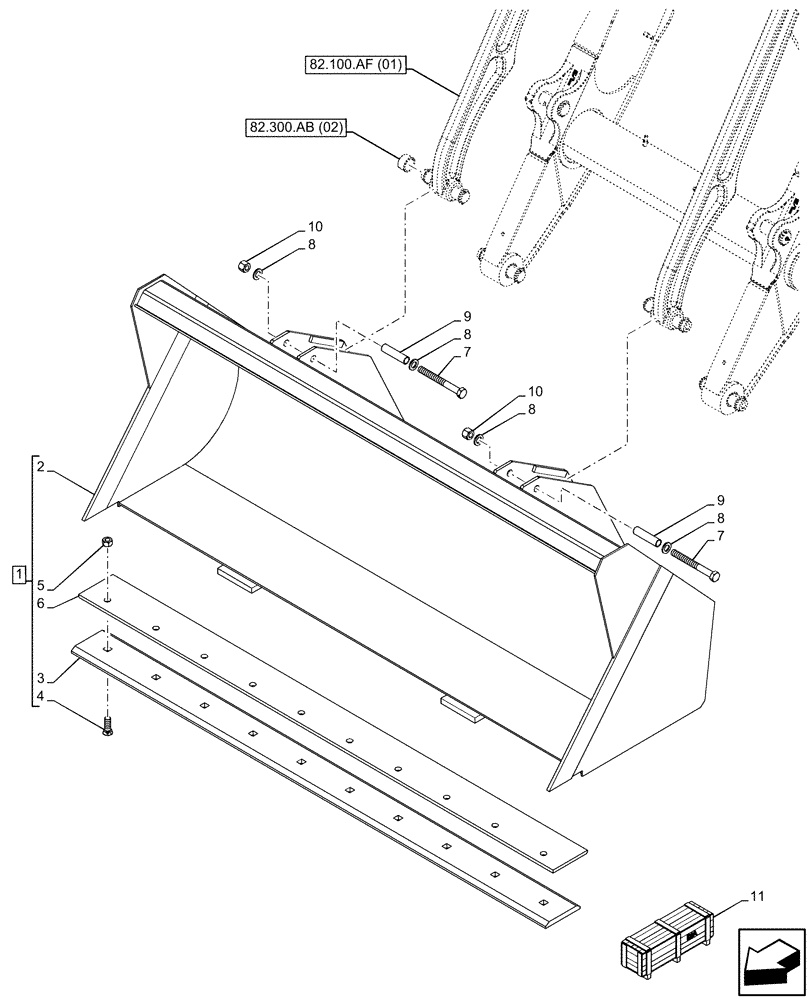 82.100.AF (01)
82.300.AB (02)
10
8
9
8
7
10
8
9
8
7
2
1
5
6
3
4
11