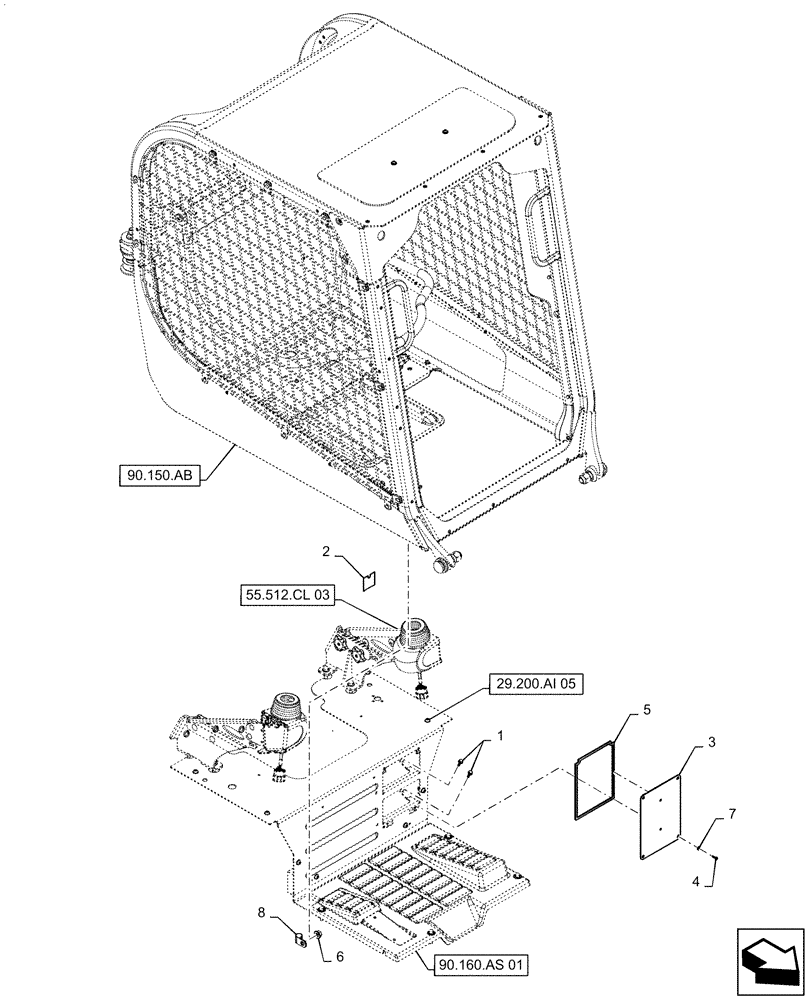 90.150.AB

2

55.512.CL 03

29.200.AI 05

1

5

3

7

4

8

6

90.160.AS 01