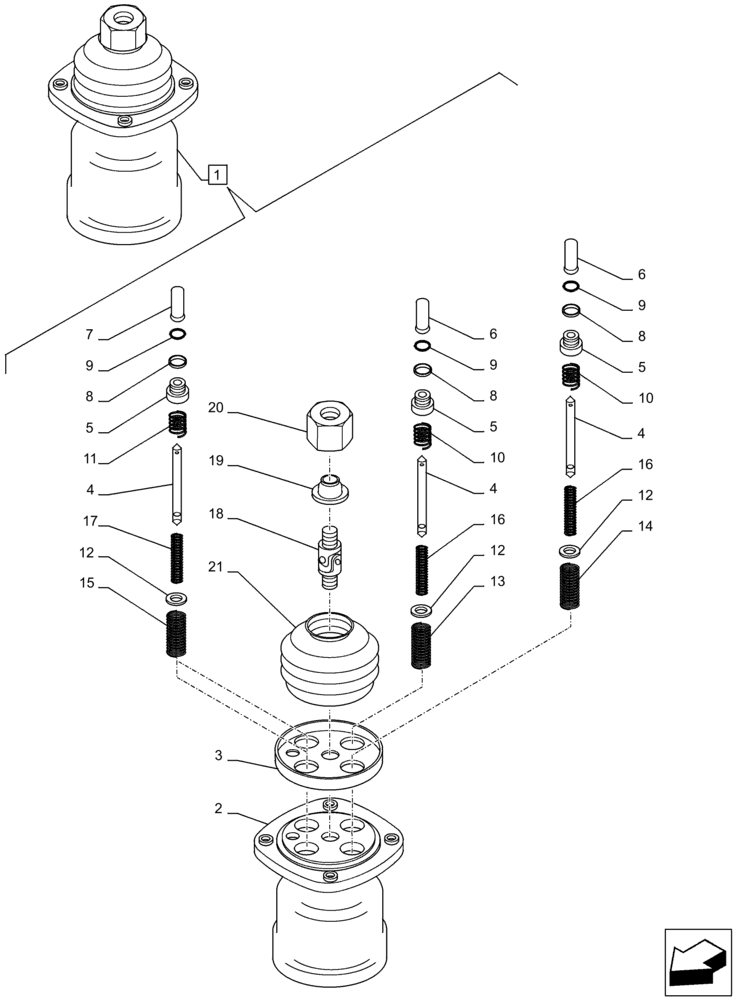 1

7
9
8
5
11
4
17
12
15

20
19
18
21

6
9
8
5
10
4
16
12
13

6
9
8
5
10
4
16
12
14

3
2