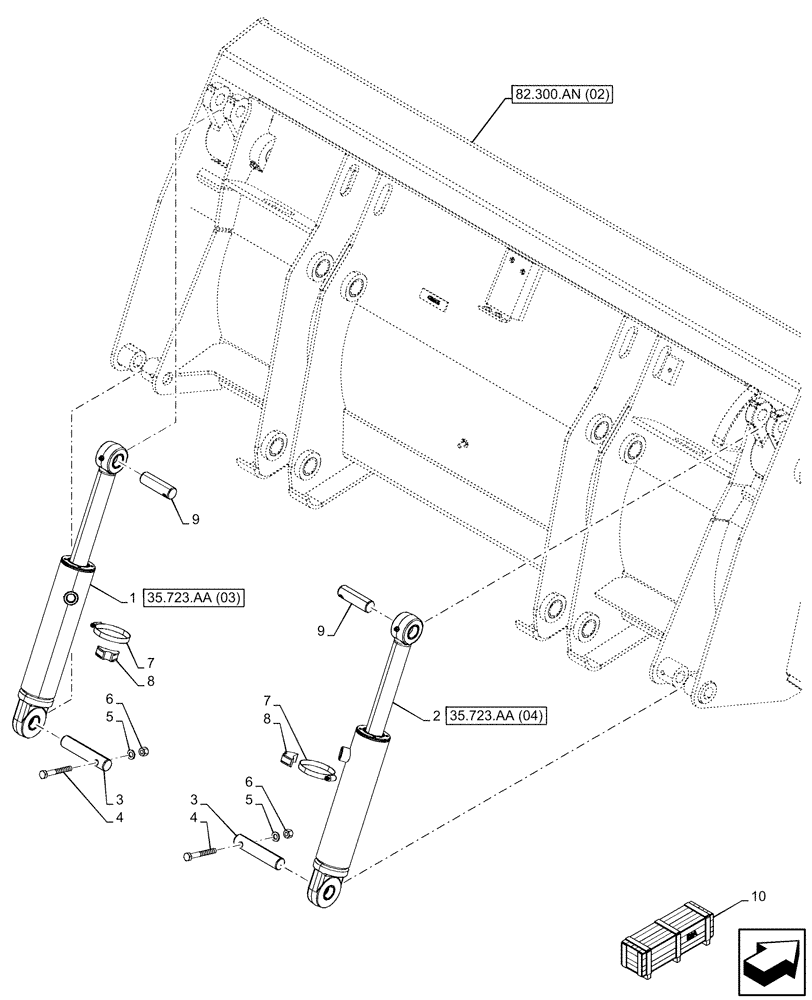 82.300.AN (02)

9

1 35.723.AA (03)

7

8

6

5

3

4

9

2 35.723.AA (04)

7

8

6

5

3

4

10