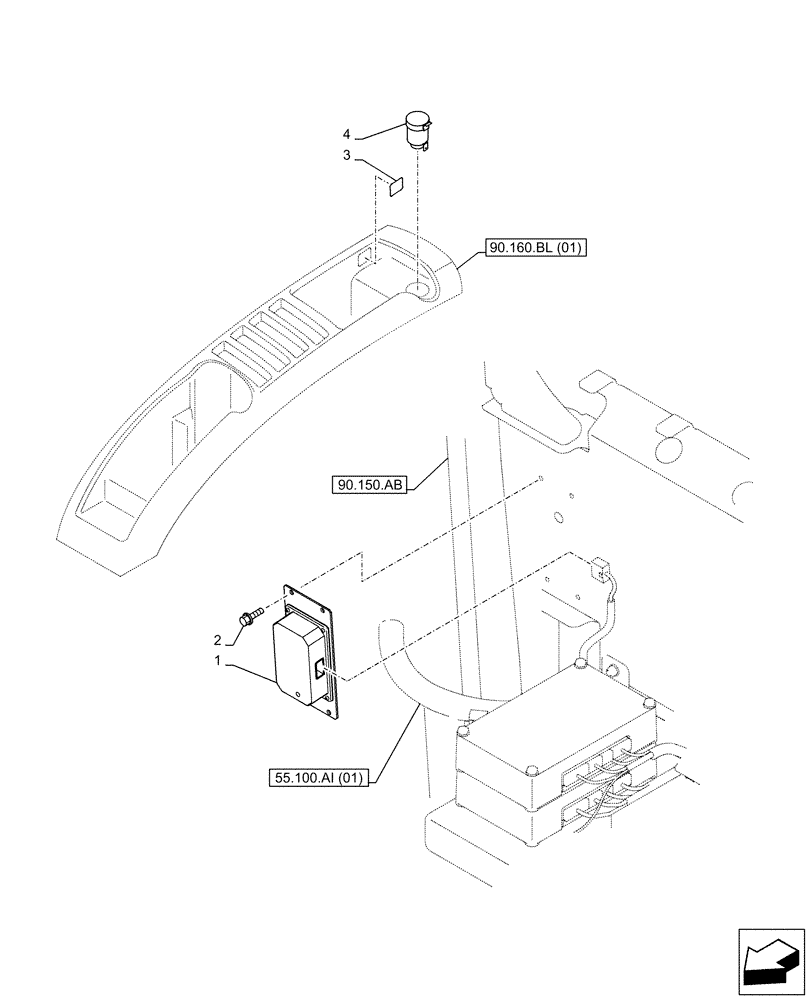 4
3
90.160.BL (01)
90.150.AB
2
1
55.100.AI (01)