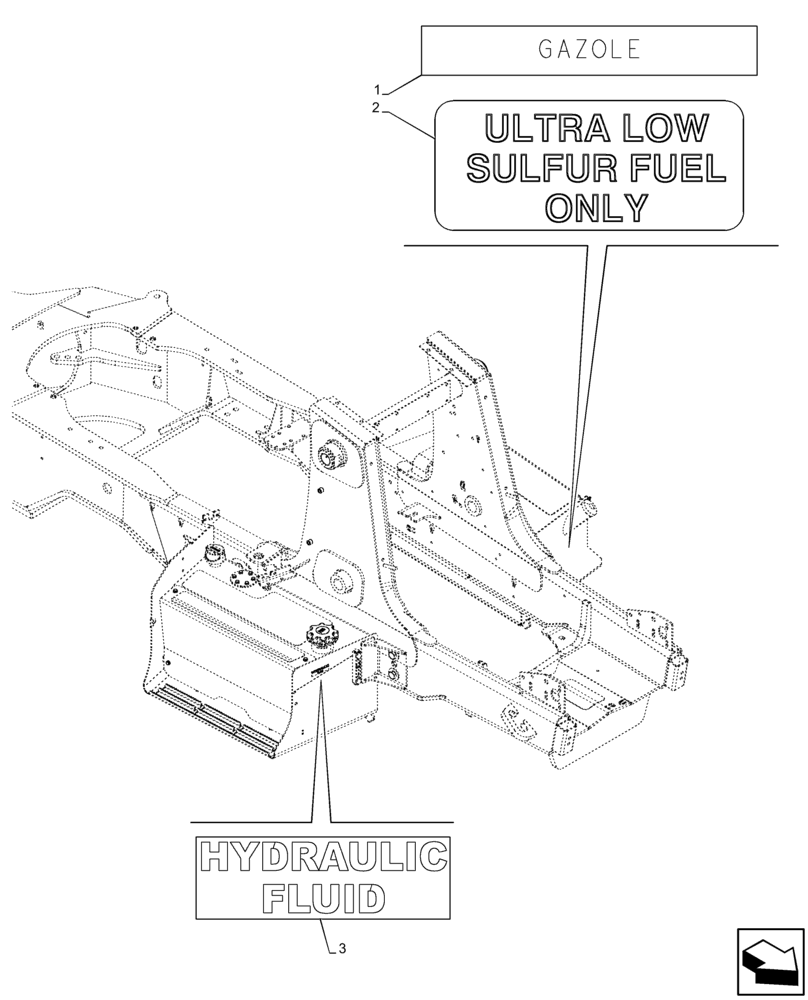 GAZOLE

1

2

ULTRA LOW SULFUR FUEL ONLY

HYDRAULIC FLUID

3