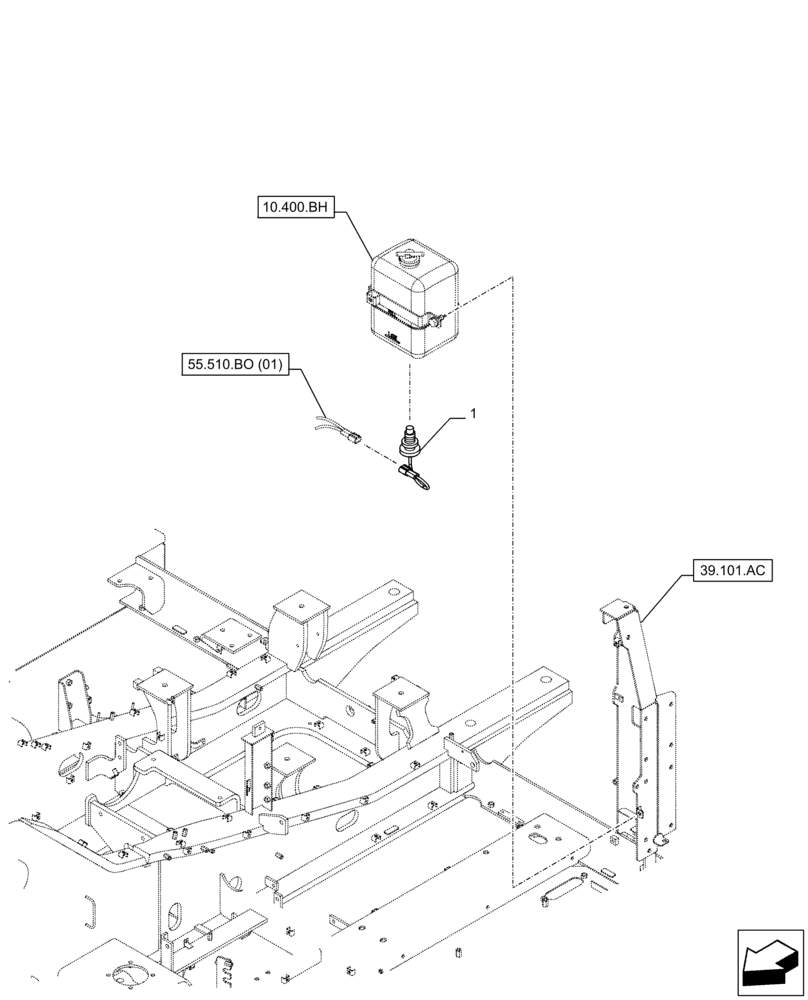 10.400.BH

55.510.BO (01)

1

39.101.AC