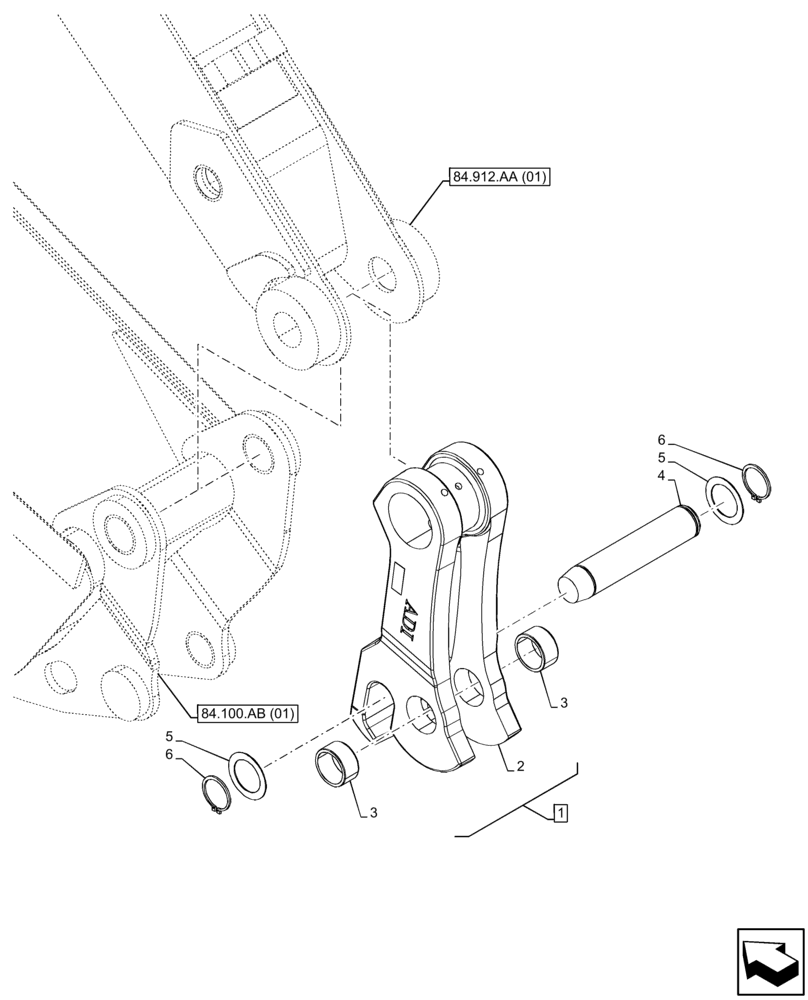 84.912.AA (01)

6
5
4

ADI

3

84.100.AB (01)

5
6

3

2

1