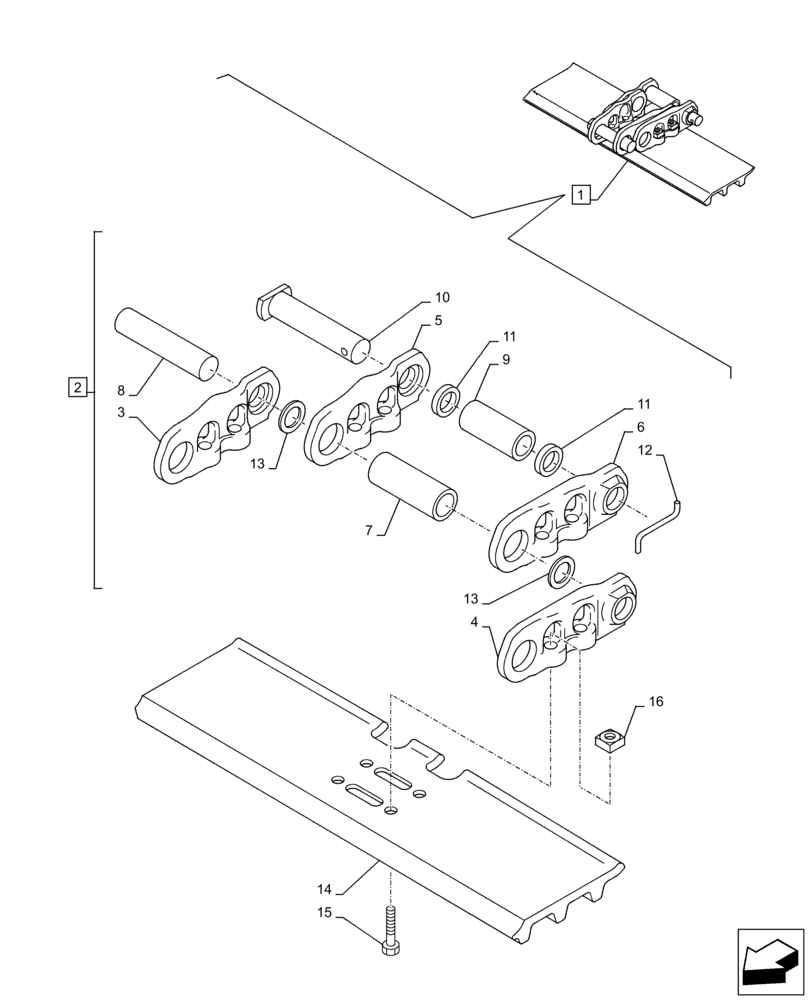 1
2
10
5
11
9
8
3
13
11
6
12
7
13
4
16
14
15