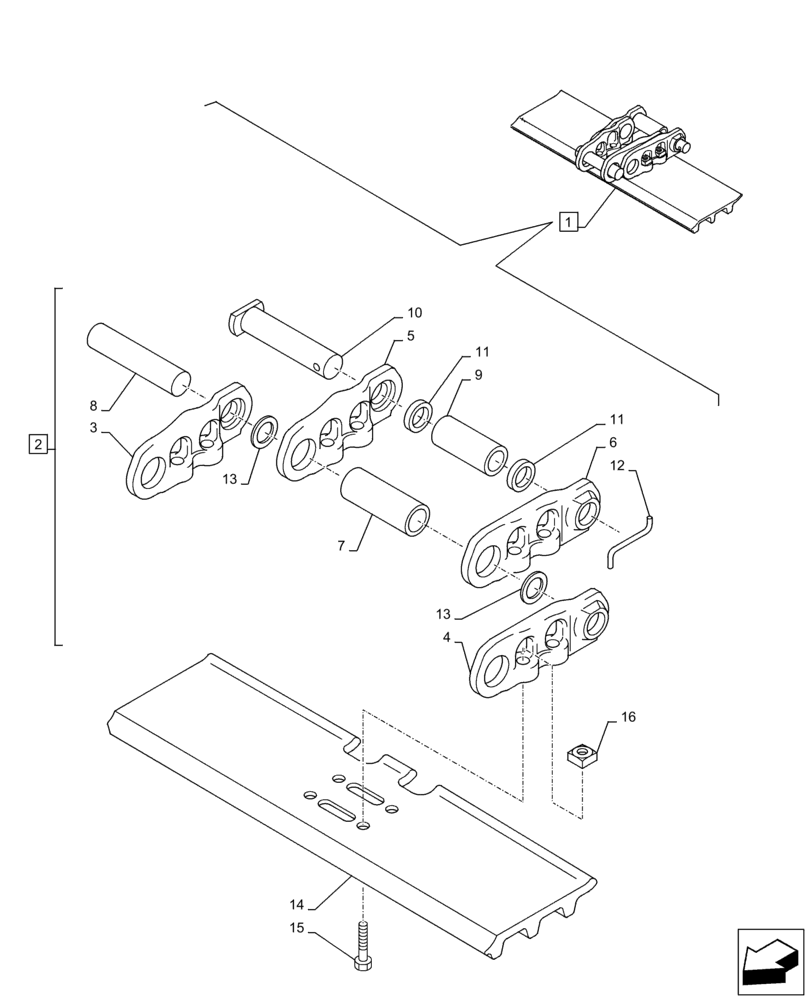 1
2
10
5
11
9
8
3
13
11
6
12
7
13
4
16
14
15