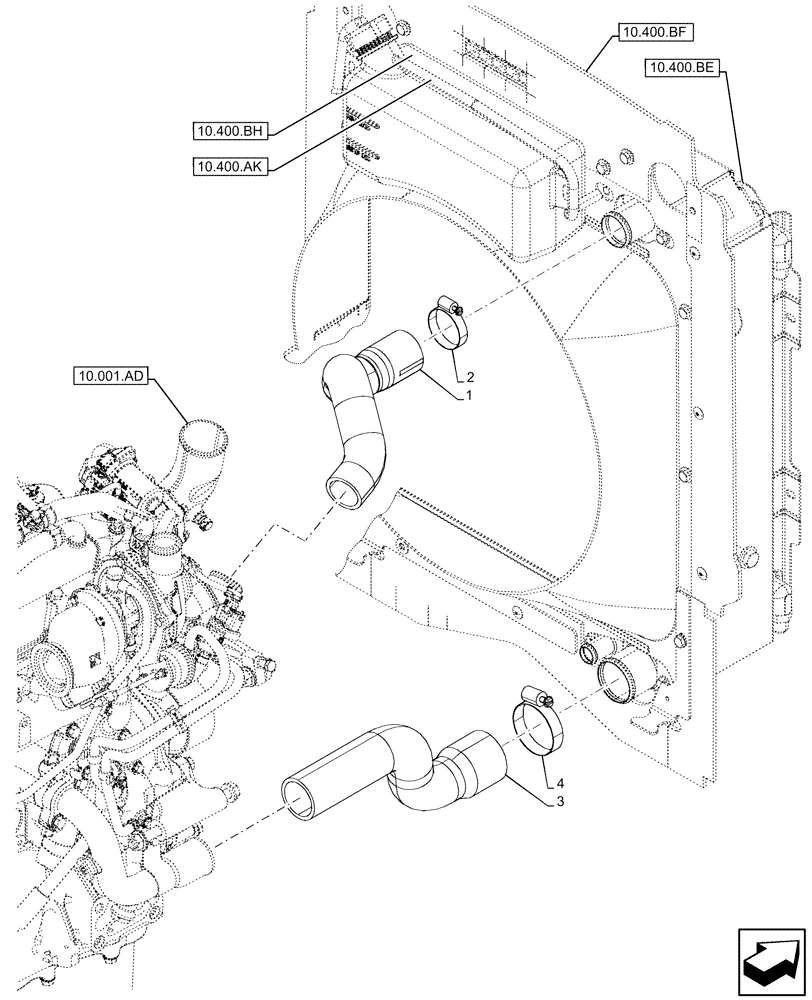 10.400.BF

10.400.BE

10.400.BH

10.400.AK

10.001.AD

2

1

4

3